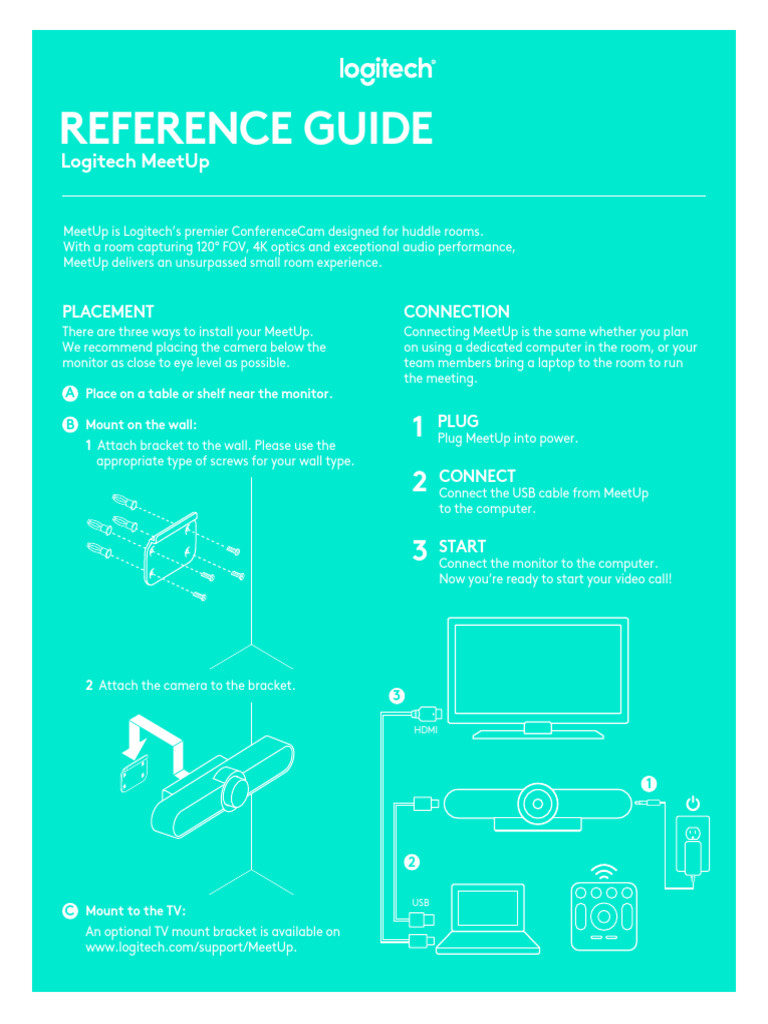 logitech

REFERENCE GUIDE
Logitech MeetUp

MeetUp is Logitech's premier ConferenceCam designed for huddle rooms. With a room capturing 120° FOV, 4K optics and exceptional audio performance, MeetUp delivers an unsurpassed small room experience.

PLACEMENT
There are three ways to install your MeetUp. We recommend placing the camera below the monitor as close to eye level as possible.

A Place on a table or shelf near the monitor.

B Mount on the wall:
1 Attach bracket to the wall. Please use the appropriate type of screws for your wall type.

2 Attach the camera to the bracket.

C Mount to the TV:
An optional TV mount bracket is available on www.logitech.com/support/MeetUp.

CONNECTION
Connecting MeetUp is the same whether you plan on using a dedicated computer in the room, or your team members bring a laptop to the room to run the meeting.

1 PLUG
Plug MeetUp into power.

2 CONNECT
Connect the USB cable from MeetUp to the computer.

3 START
Connect the monitor to the computer. Now you're ready to start your video call!

3
HDMI
1
2
USB