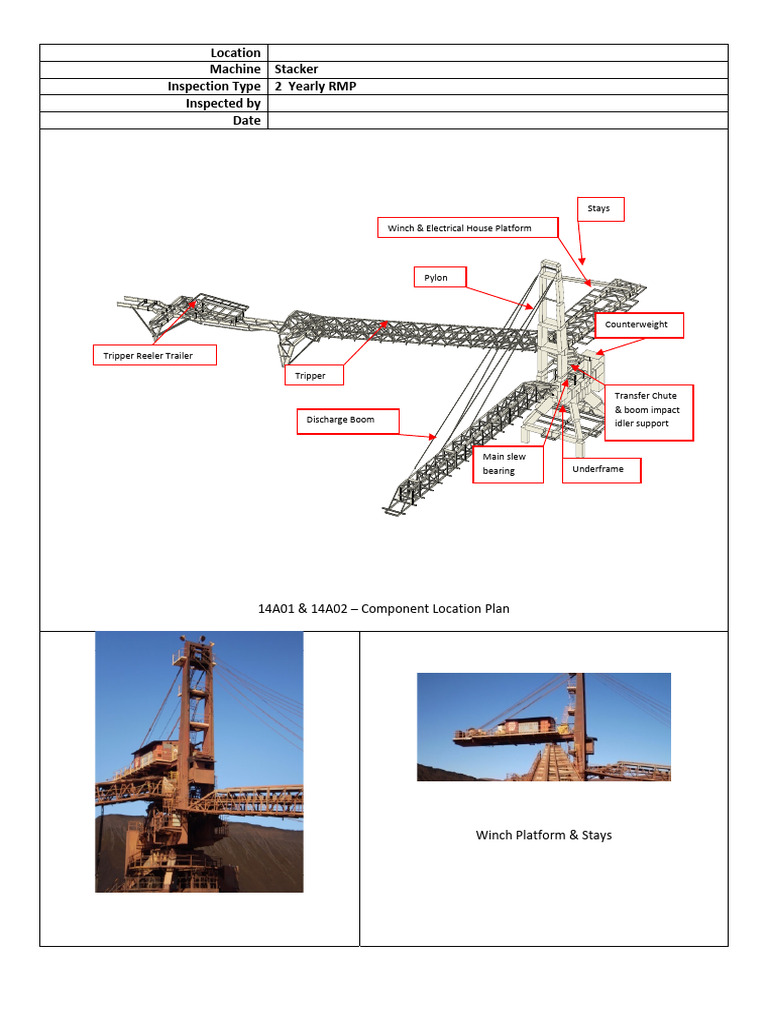 | Location | |
|---|---|
| Machine | Stacker |
| Inspection Type | 2 Yearly RMP |
| Inspected by | |
| Date | |

Stays

Winch & Electrical House Platform

Pylon

Counterweight

Tripper Reeler Trailer

Tripper

Transfer Chute & boom impact idler support

Discharge Boom

Main slew bearing

Underframe

14A01 & 14A02 – Component Location Plan

Winch Platform & Stays