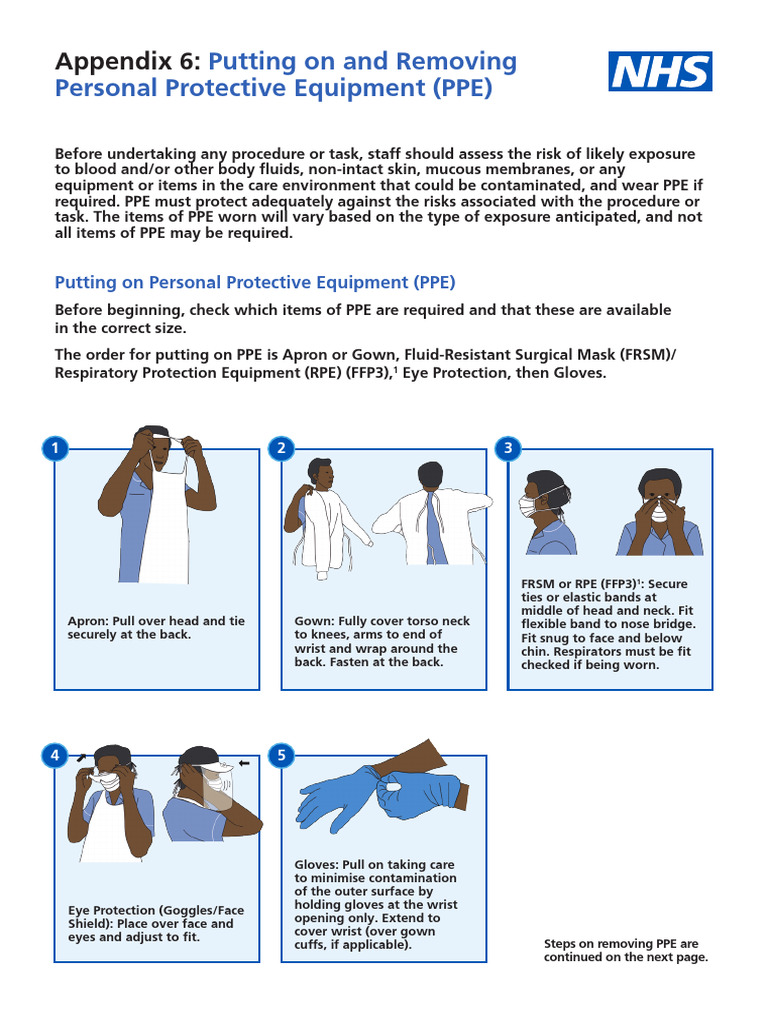 Appendix 6: Putting on and Removing Personal Protective Equipment (PPE)

NHS

Before undertaking any procedure or task, staff should assess the risk of likely exposure to blood and/or other body fluids, non-intact skin, mucous membranes, or any equipment or items in the care environment that could be contaminated, and wear PPE if required. PPE must protect adequately against the risks associated with the procedure or task. The items of PPE worn will vary based on the type of exposure anticipated, and not all items of PPE may be required.

Putting on Personal Protective Equipment (PPE)

Before beginning, check which items of PPE are required and that these are available in the correct size.

The order for putting on PPE is Apron or Gown, Fluid-Resistant Surgical Mask (FRSM)/ Respiratory Protection Equipment (RPE) (FFP3),$^1$ Eye Protection, then Gloves.

1

Apron: Pull over head and tie securely at the back.

2

Gown: Fully cover torso neck to knees, arms to end of wrist and wrap around the back. Fasten at the back.

3

FRSM or RPE (FFP3)$^1$: Secure ties or elastic bands at middle of head and neck. Fit flexible band to nose bridge. Fit snug to face and below chin. Respirators must be fit checked if being worn.

4

Eye Protection (Goggles/Face Shield): Place over face and eyes and adjust to fit.

5

Gloves: Pull on taking care to minimise contamination of the outer surface by holding gloves at the wrist opening only. Extend to cover wrist (over gown cuffs, if applicable).

Steps on removing PPE are continued on the next page.