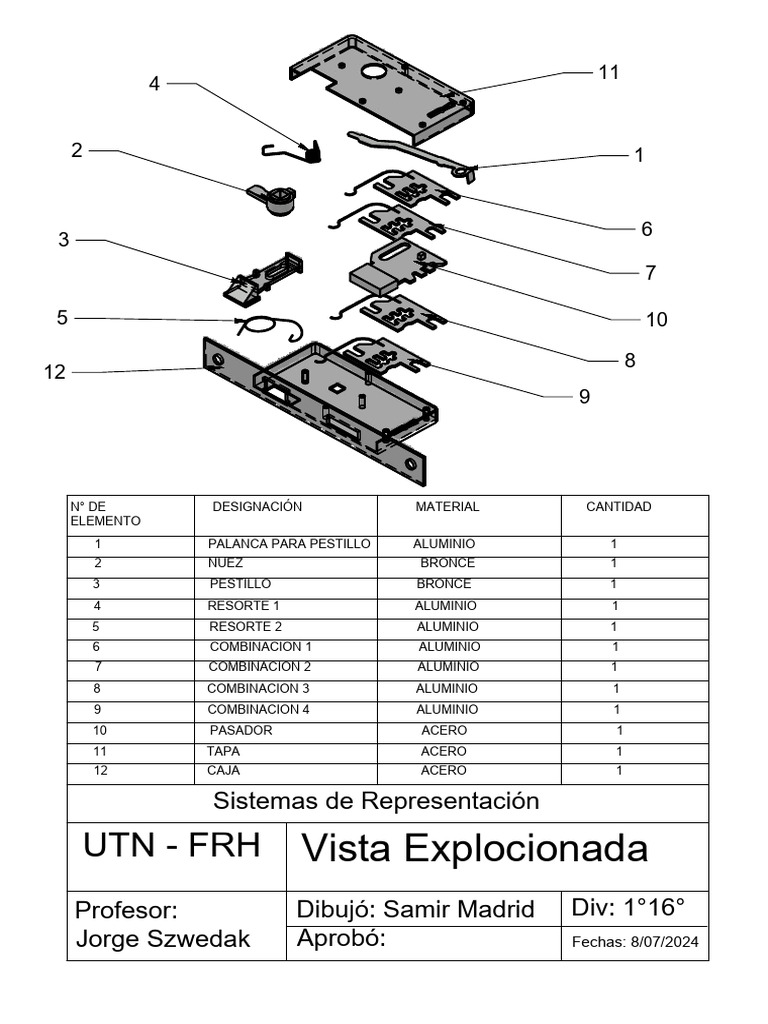 4
11
2
1
6
3
7
10
5
8
12
9

| N° DE ELEMENTO | DESIGNACIÓN | MATERIAL | CANTIDAD |
|---|---|---|---|
| 1 | PALANCA PARA PESTILLO | ALUMINIO | 1 |
| 2 | NUEZ | BRONCE | 1 |
| 3 | PESTILLO | BRONCE | 1 |
| 4 | RESORTE 1 | ALUMINIO | 1 |
| 5 | RESORTE 2 | ALUMINIO | 1 |
| 6 | COMBINACION 1 | ALUMINIO | 1 |
| 7 | COMBINACION 2 | ALUMINIO | 1 |
| 8 | COMBINACION 3 | ALUMINIO | 1 |
| 9 | COMBINACION 4 | ALUMINIO | 1 |
| 10 | PASADOR | ACERO | 1 |
| 11 | TAPA | ACERO | 1 |
| 12 | CAJA | ACERO | 1 |

Sistemas de Representación

UTN - FRH

Vista Explocionada

Profesor:
Jorge Szwedak

Dibujó: Samir Madrid

Div: 1°16°

Aprobó:

Fechas: 8/07/2024