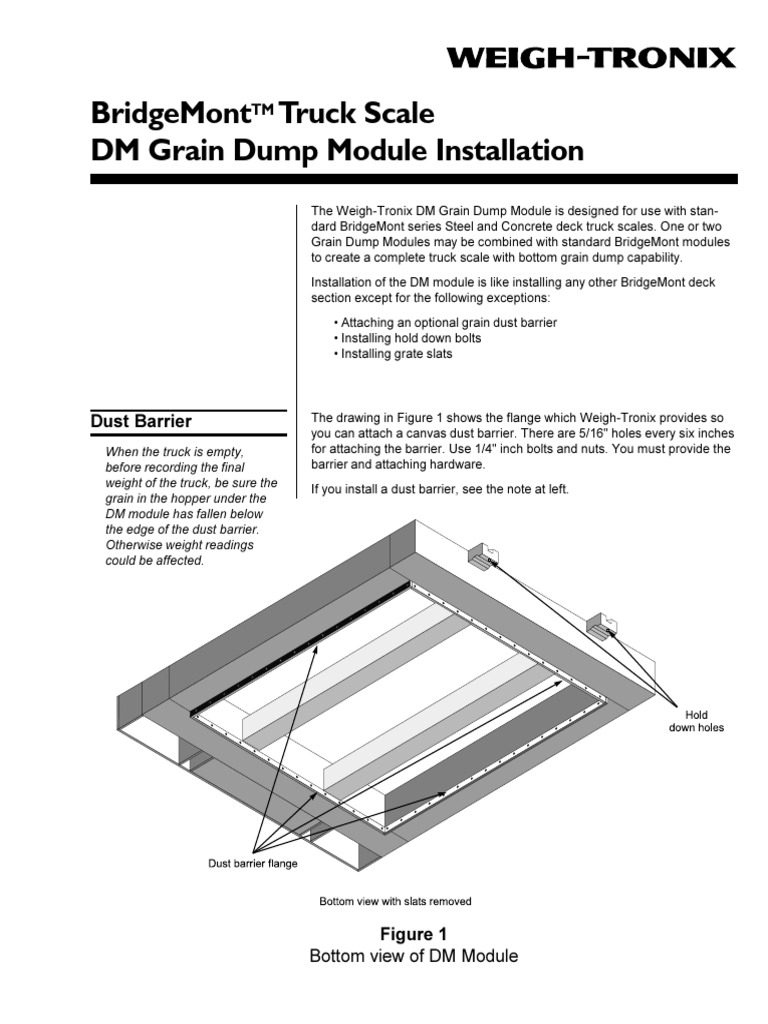 WEIGH-TRONIX

BridgeMont™ Truck Scale
DM Grain Dump Module Installation

The Weigh-Tronix DM Grain Dump Module is designed for use with standard BridgeMont series Steel and Concrete deck truck scales. One or two Grain Dump Modules may be combined with standard BridgeMont modules to create a complete truck scale with bottom grain dump capability.

Installation of the DM module is like installing any other BridgeMont deck section except for the following exceptions:

• Attaching an optional grain dust barrier
• Installing hold down bolts
• Installing grate slats

Dust Barrier

When the truck is empty, before recording the final weight of the truck, be sure the grain in the hopper under the DM module has fallen below the edge of the dust barrier. Otherwise weight readings could be affected.

The drawing in Figure 1 shows the flange which Weigh-Tronix provides so you can attach a canvas dust barrier. There are 5/16" holes every six inches for attaching the barrier. Use 1/4" inch bolts and nuts. You must provide the barrier and attaching hardware.

If you install a dust barrier, see the note at left.

Hold down holes

Dust barrier flange

Bottom view with slats removed

Figure 1
Bottom view of DM Module