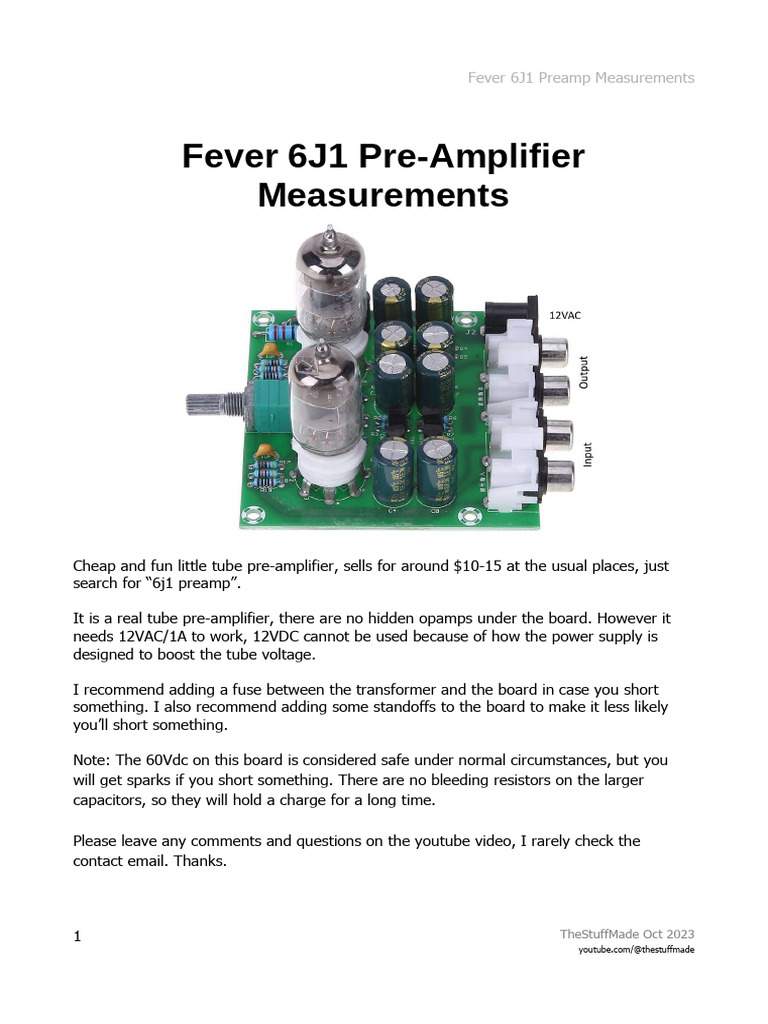 Fever 6J1 Preamp Measurements

Fever 6J1 Pre-Amplifier Measurements

12VAC

Output

Input

Cheap and fun little tube pre-amplifier, sells for around $10-15 at the usual places, just search for “6j1 preamp”.

It is a real tube pre-amplifier, there are no hidden opamps under the board. However it needs 12VAC/1A to work, 12VDC cannot be used because of how the power supply is designed to boost the tube voltage.

I recommend adding a fuse between the transformer and the board in case you short something. I also recommend adding some standoffs to the board to make it less likely you’ll short something.

Note: The 60Vdc on this board is considered safe under normal circumstances, but you will get sparks if you short something. There are no bleeding resistors on the larger capacitors, so they will hold a charge for a long time.

Please leave any comments and questions on the youtube video, I rarely check the contact email. Thanks.

1

TheStuffMade Oct 2023
youtube.com/@thestuffmade