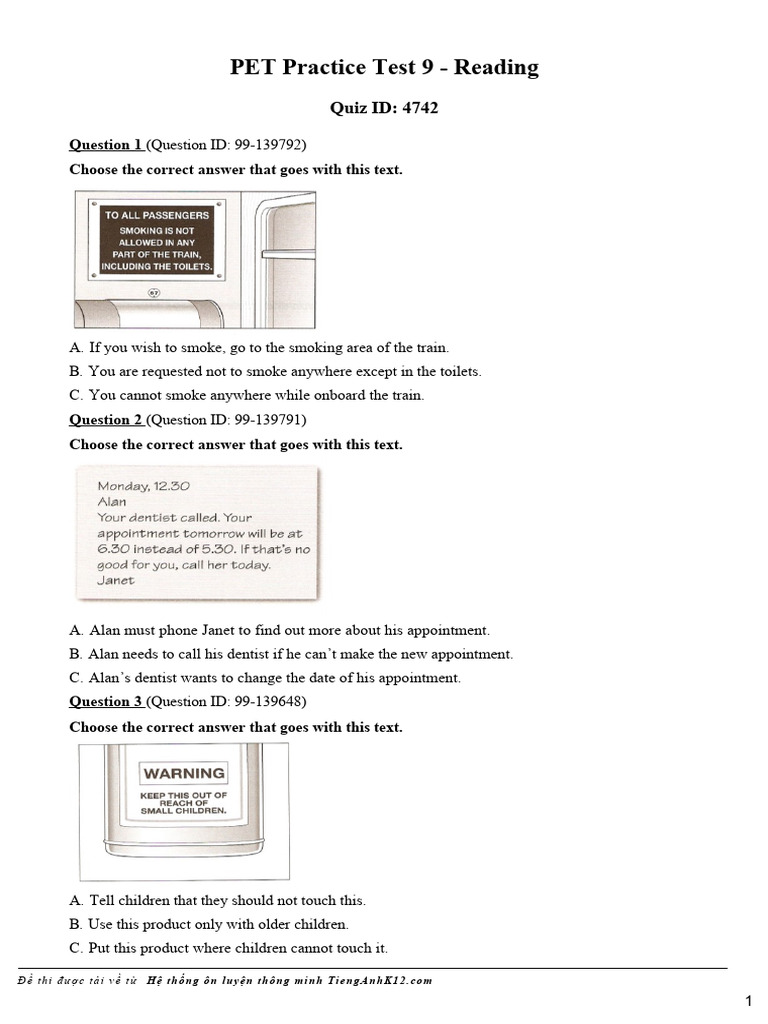 PET Practice Test 9 - Reading

Quiz ID: 4742

Question 1 (Question ID: 99-139792)

Choose the correct answer that goes with this text.

TO ALL PASSENGERS
SMOKING IS NOT ALLOWED IN ANY PART OF THE TRAIN, INCLUDING THE TOILETS.

67

A. If you wish to smoke, go to the smoking area of the train.
B. You are requested not to smoke anywhere except in the toilets.
C. You cannot smoke anywhere while onboard the train.

Question 2 (Question ID: 99-139791)

Choose the correct answer that goes with this text.

Monday, 12.30
Alan
Your dentist called. Your appointment tomorrow will be at 6.30 instead of 5.30. If that's no good for you, call her today.
Janet

A. Alan must phone Janet to find out more about his appointment.
B. Alan needs to call his dentist if he can't make the new appointment.
C. Alan's dentist wants to change the date of his appointment.

Question 3 (Question ID: 99-139648)

Choose the correct answer that goes with this text.

WARNING
KEEP THIS OUT OF REACH OF SMALL CHILDREN.

A. Tell children that they should not touch this.
B. Use this product only with older children.
C. Put this product where children cannot touch it.

Đề thi được tải về từ Hệ thống ôn luyện thông minh TiengAnhK12.com

1