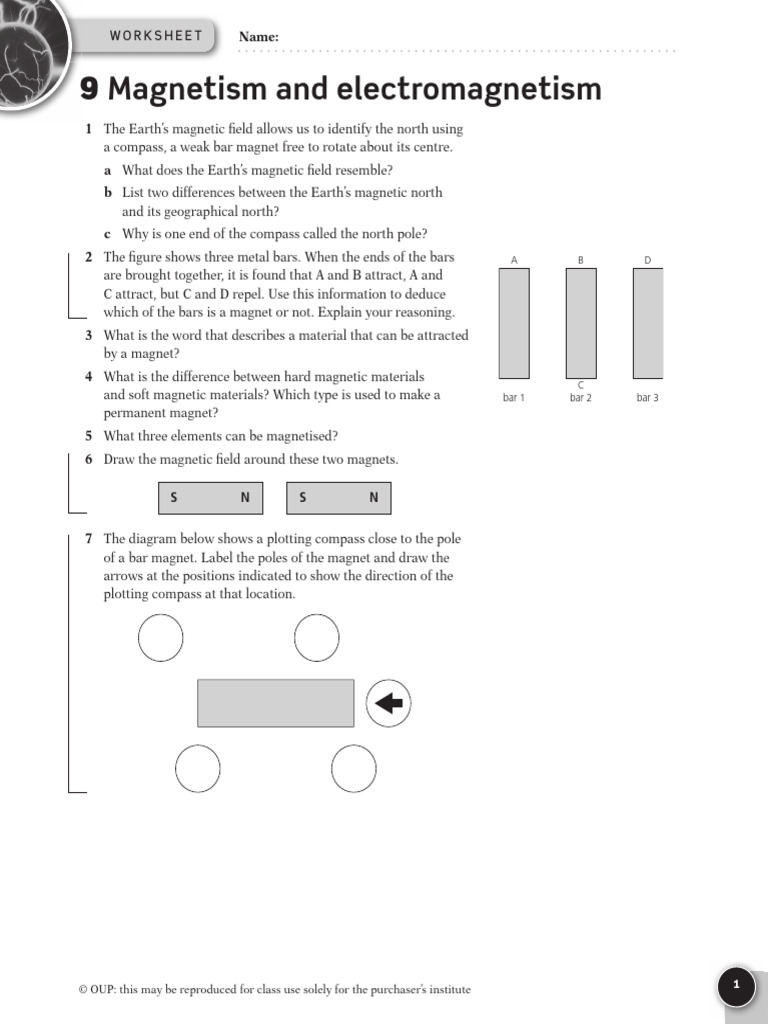 WORKSHEET Name:

9 Magnetism and electromagnetism

1 The Earth's magnetic field allows us to identify the north using a compass, a weak bar magnet free to rotate about its centre.

a What does the Earth's magnetic field resemble?

b List two differences between the Earth's magnetic north and its geographical north?

c Why is one end of the compass called the north pole?

2 The figure shows three metal bars. When the ends of the bars are brought together, it is found that A and B attract, A and C attract, but C and D repel. Use this information to deduce which of the bars is a magnet or not. Explain your reasoning.

A B D

C

bar 1 bar 2 bar 3

3 What is the word that describes a material that can be attracted by a magnet?

4 What is the difference between hard magnetic materials and soft magnetic materials? Which type is used to make a permanent magnet?

5 What three elements can be magnetised?

6 Draw the magnetic field around these two magnets.

S N S N

7 The diagram below shows a plotting compass close to the pole of a bar magnet. Label the poles of the magnet and draw the arrows at the positions indicated to show the direction of the plotting compass at that location.

© OUP: this may be reproduced for class use solely for the purchaser's institute

1