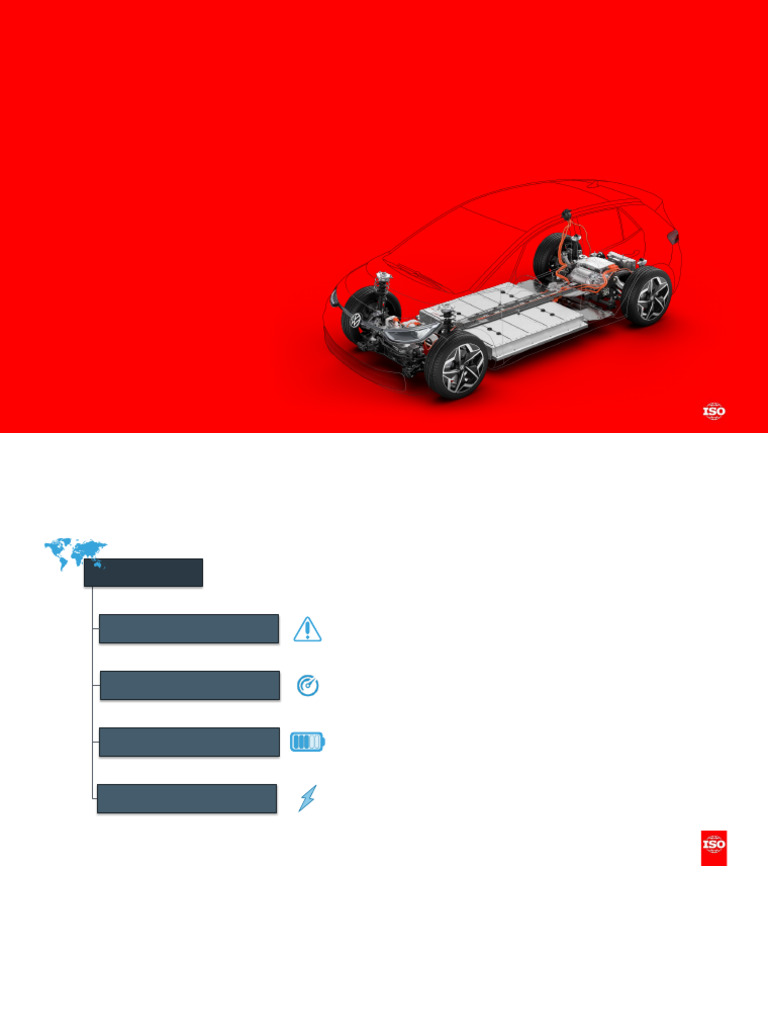 ISO

ISO