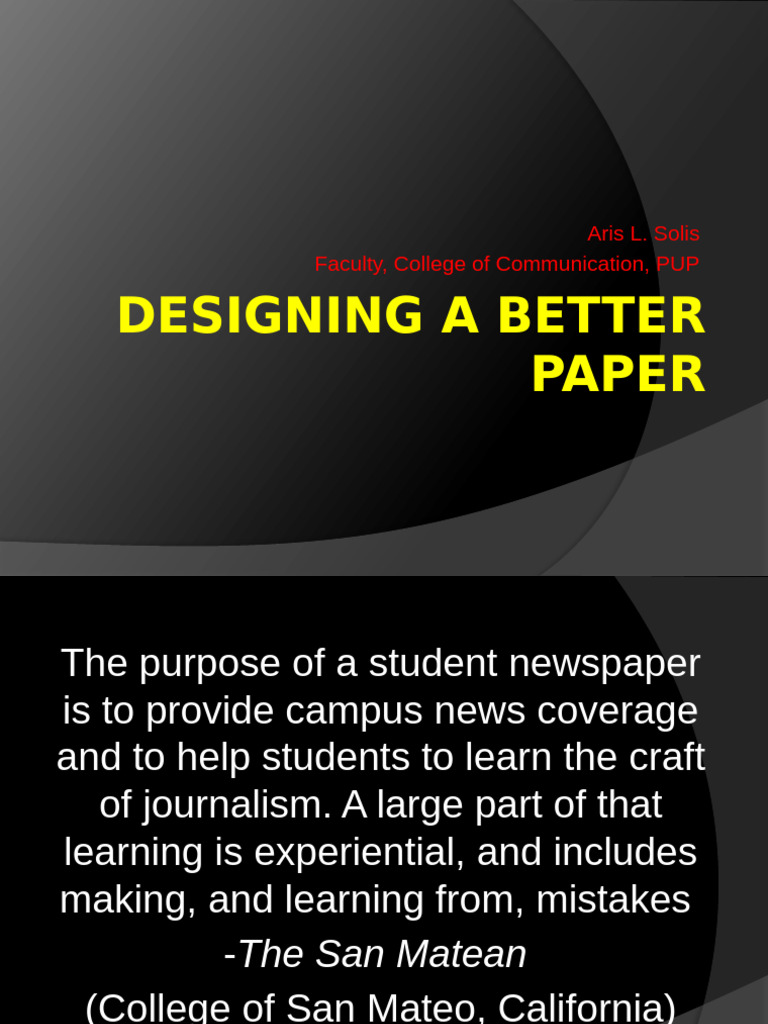 Aris L. Solis
Faculty, College of Communication, PUP

DESIGNING A BETTER PAPER

The purpose of a student newspaper is to provide campus news coverage and to help students to learn the craft of journalism. A large part of that learning is experiential, and includes making, and learning from, mistakes

-The San Matean

(College of San Mateo, California)