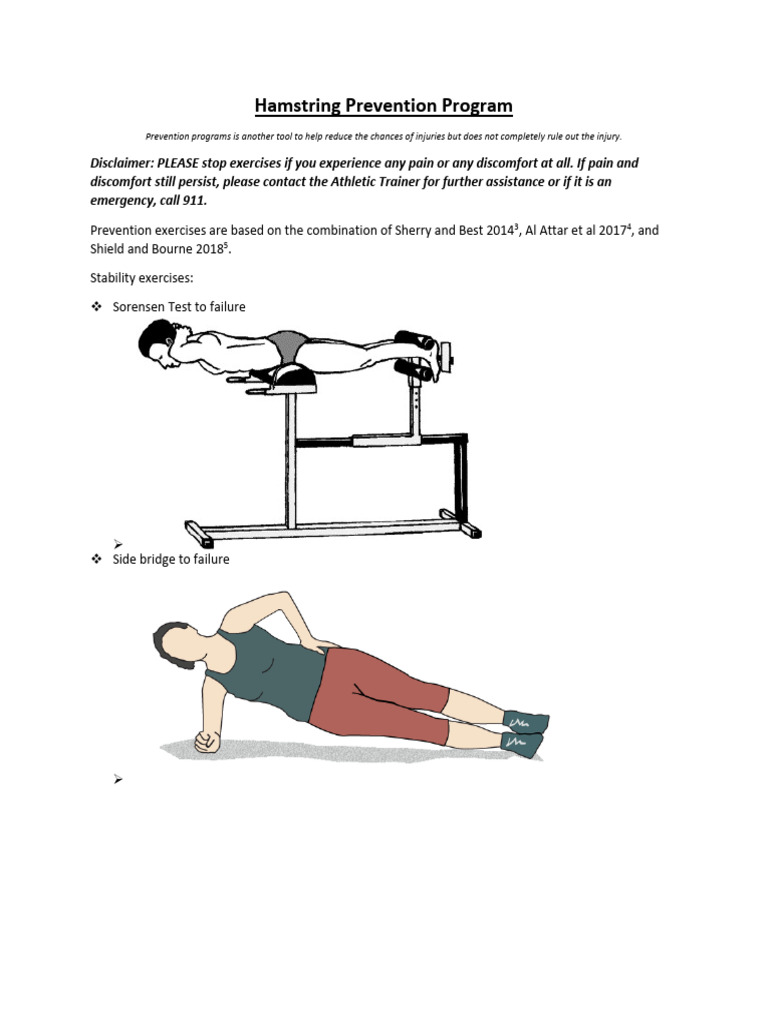 Hamstring Prevention Program

Prevention programs is another tool to help reduce the chances of injuries but does not completely rule out the injury.

Disclaimer: PLEASE stop exercises if you experience any pain or any discomfort at all. If pain and discomfort still persist, please contact the Athletic Trainer for further assistance or if it is an emergency, call 911.

Prevention exercises are based on the combination of Sherry and Best 2014$^3$, Al Attar et al 2017$^4$, and Shield and Bourne 2018$^5$.

Stability exercises:

❖ Sorensen Test to failure

➢

❖ Side bridge to failure

➢