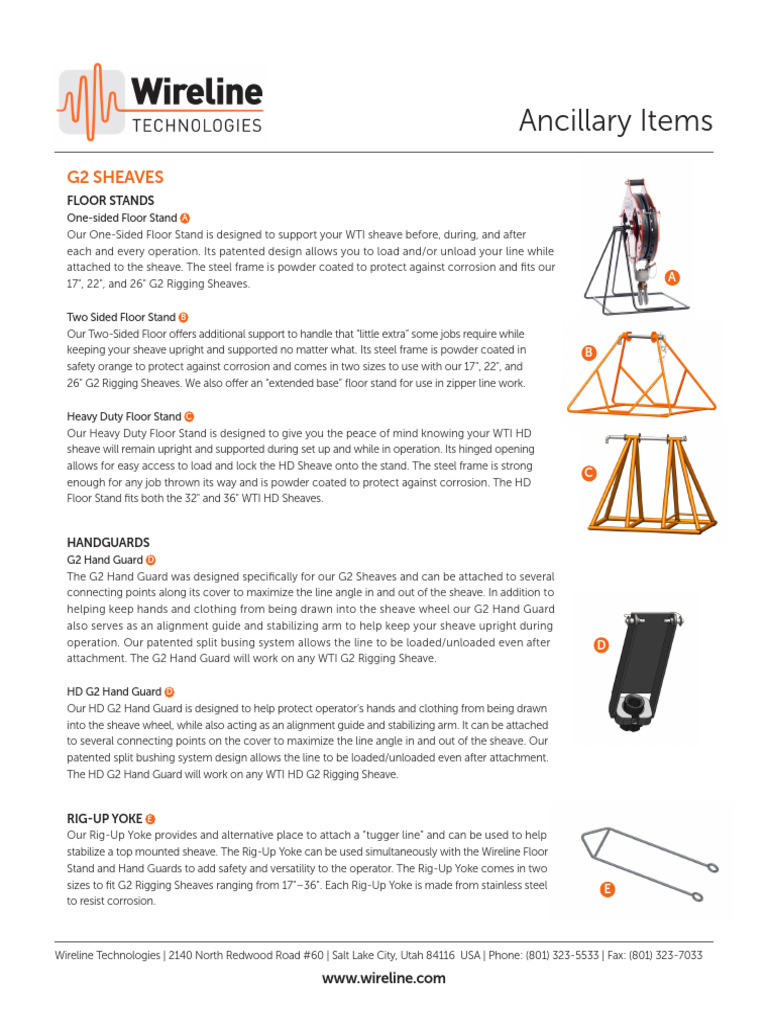 Wireline TECHNOLOGIES

Ancillary Items

G2 SHEAVES

FLOOR STANDS

One-sided Floor Stand A

Our One-Sided Floor Stand is designed to support your WTI sheave before, during, and after each and every operation. Its patented design allows you to load and/or unload your line while attached to the sheave. The steel frame is powder coated to protect against corrosion and fits our 17", 22", and 26" G2 Rigging Sheaves.

Two Sided Floor Stand B

Our Two-Sided Floor offers additional support to handle that "little extra" some jobs require while keeping your sheave upright and supported no matter what. Its steel frame is powder coated in safety orange to protect against corrosion and comes in two sizes to use with our 17", 22", and 26" G2 Rigging Sheaves. We also offer an "extended base" floor stand for use in zipper line work.

Heavy Duty Floor Stand C

Our Heavy Duty Floor Stand is designed to give you the peace of mind knowing your WTI HD sheave will remain upright and supported during set up and while in operation. Its hinged opening allows for easy access to load and lock the HD Sheave onto the stand. The steel frame is strong enough for any job thrown its way and is powder coated to protect against corrosion. The HD Floor Stand fits both the 32" and 36" WTI HD Sheaves.

HANDGUARDS

G2 Hand Guard D

The G2 Hand Guard was designed specifically for our G2 Sheaves and can be attached to several connecting points along its cover to maximize the line angle in and out of the sheave. In addition to helping keep hands and clothing from being drawn into the sheave wheel our G2 Hand Guard also serves as an alignment guide and stabilizing arm to help keep your sheave upright during operation. Our patented split busing system allows the line to be loaded/unloaded even after attachment. The G2 Hand Guard will work on any WTI G2 Rigging Sheave.

HD G2 Hand Guard D

Our HD G2 Hand Guard is designed to help protect operator's hands and clothing from being drawn into the sheave wheel, while also acting as an alignment guide and stabilizing arm. It can be attached to several connecting points on the cover to maximize the line angle in and out of the sheave. Our patented split bushing system design allows the line to be loaded/unloaded even after attachment. The HD G2 Hand Guard will work on any WTI HD G2 Rigging Sheave.

RIG-UP YOKE E

Our Rig-Up Yoke provides and alternative place to attach a "tugger line" and can be used to help stabilize a top mounted sheave. The Rig-Up Yoke can be used simultaneously with the Wireline Floor Stand and Hand Guards to add safety and versatility to the operator. The Rig-Up Yoke comes in two sizes to fit G2 Rigging Sheaves ranging from 17"–36". Each Rig-Up Yoke is made from stainless steel to resist corrosion.

A

B

C

D

E

Wireline Technologies | 2140 North Redwood Road #60 | Salt Lake City, Utah 84116 USA | Phone: (801) 323-5533 | Fax: (801) 323-7033

www.wireline.com