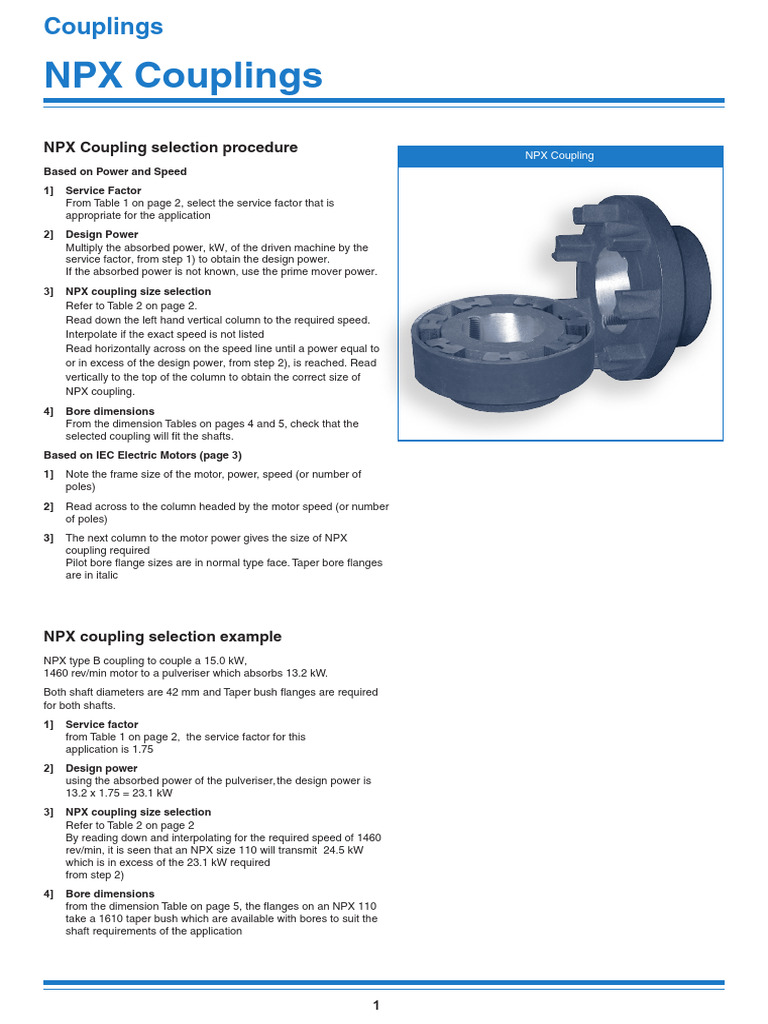 Couplings

NPX Couplings

NPX Coupling selection procedure

Based on Power and Speed

1] Service Factor
From Table 1 on page 2, select the service factor that is appropriate for the application

2] Design Power
Multiply the absorbed power, kW, of the driven machine by the service factor, from step 1) to obtain the design power.
If the absorbed power is not known, use the prime mover power.

3] NPX coupling size selection
Refer to Table 2 on page 2.
Read down the left hand vertical column to the required speed.
Interpolate if the exact speed is not listed
Read horizontally across on the speed line until a power equal to or in excess of the design power, from step 2), is reached. Read vertically to the top of the column to obtain the correct size of NPX coupling.

4] Bore dimensions
From the dimension Tables on pages 4 and 5, check that the selected coupling will fit the shafts.

Based on IEC Electric Motors (page 3)

1] Note the frame size of the motor, power, speed (or number of poles)

2] Read across to the column headed by the motor speed (or number of poles)

3] The next column to the motor power gives the size of NPX coupling required
Pilot bore flange sizes are in normal type face. Taper bore flanges are in italic

NPX Coupling

NPX coupling selection example

NPX type B coupling to couple a 15.0 kW, 1460 rev/min motor to a pulveriser which absorbs 13.2 kW.

Both shaft diameters are 42 mm and Taper bush flanges are required for both shafts.

1] Service factor
from Table 1 on page 2, the service factor for this application is 1.75

2] Design power
using the absorbed power of the pulveriser, the design power is 13.2 x 1.75 = 23.1 kW

3] NPX coupling size selection
Refer to Table 2 on page 2
By reading down and interpolating for the required speed of 1460 rev/min, it is seen that an NPX size 110 will transmit 24.5 kW which is in excess of the 23.1 kW required from step 2)

4] Bore dimensions
from the dimension Table on page 5, the flanges on an NPX 110 take a 1610 taper bush which are available with bores to suit the shaft requirements of the application

1