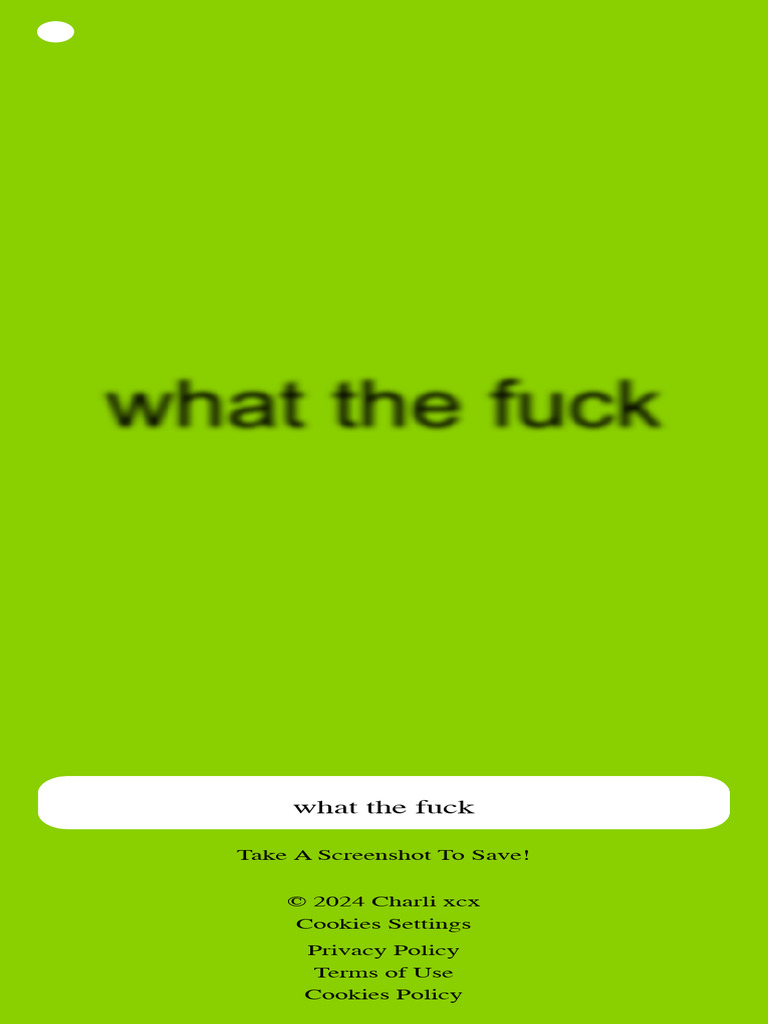 what the fuck

what the fuck

Take A Screenshot To Save!

© 2024 Charli xcx
Cookies Settings
Privacy Policy
Terms of Use
Cookies Policy