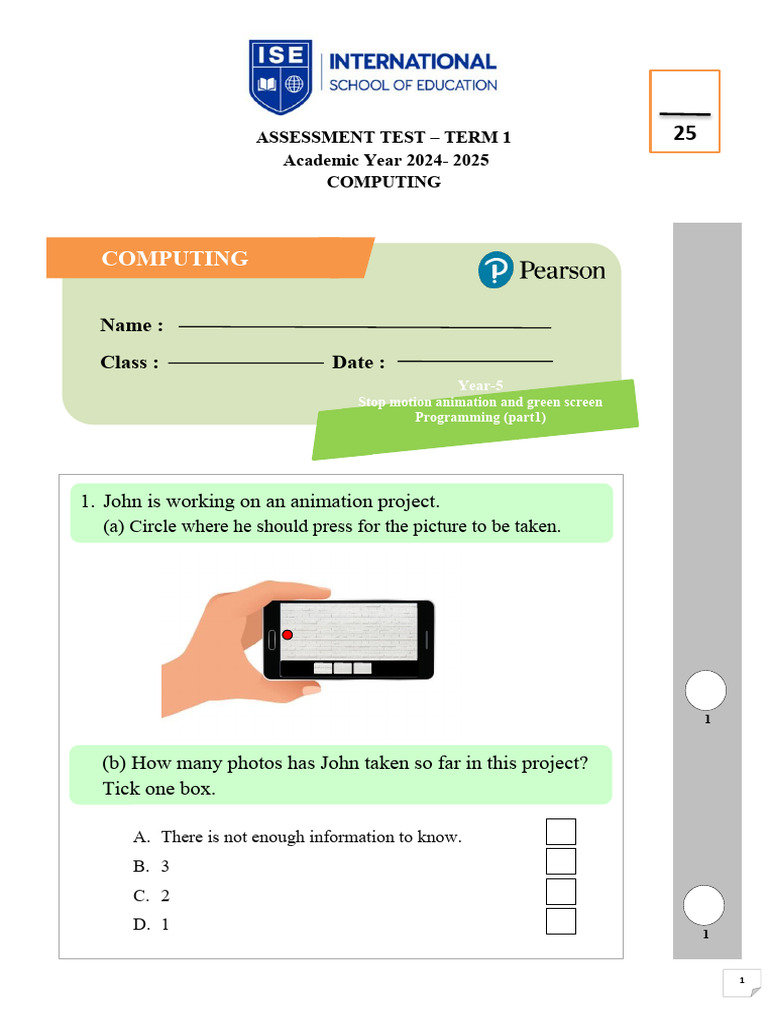 ISE INTERNATIONAL SCHOOL OF EDUCATION

25

ASSESSMENT TEST – TERM 1
Academic Year 2024- 2025
COMPUTING

COMPUTING

Pearson

Name :

Class : Date :

Year-5
Stop motion animation and green screen
Programming (part1)

1. John is working on an animation project.
(a) Circle where he should press for the picture to be taken.

1

(b) How many photos has John taken so far in this project? Tick one box.

A. There is not enough information to know.
B. 3
C. 2
D. 1

1

1