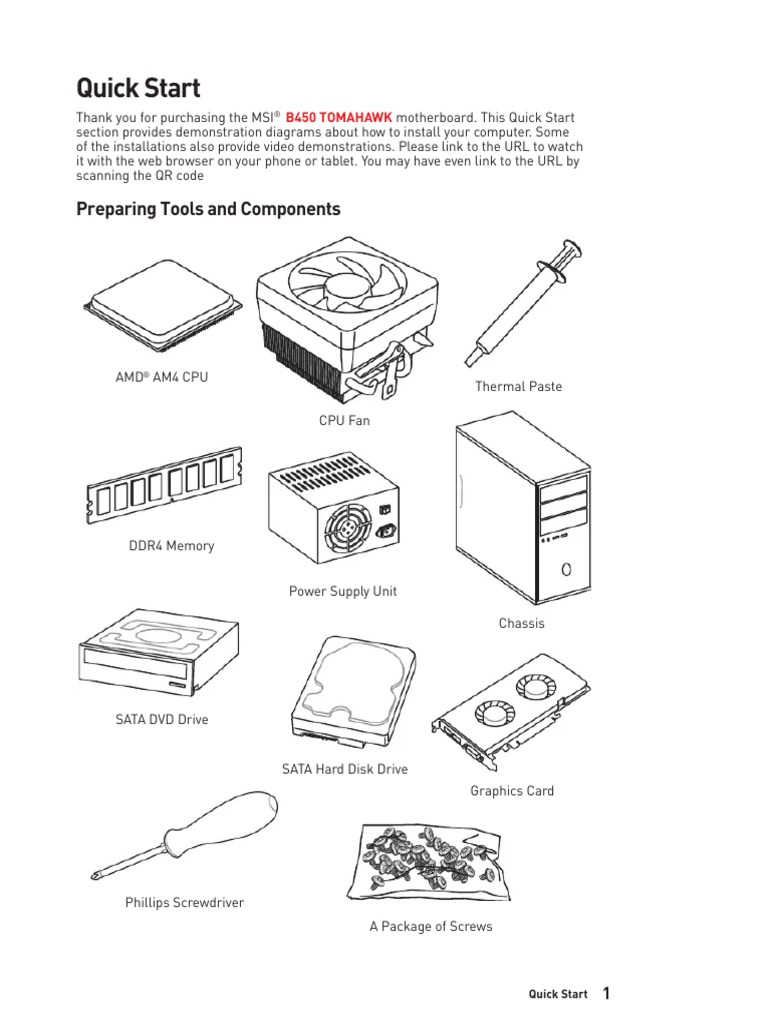 Quick Start

Thank you for purchasing the MSI® B450 TOMAHAWK motherboard. This Quick Start section provides demonstration diagrams about how to install your computer. Some of the installations also provide video demonstrations. Please link to the URL to watch it with the web browser on your phone or tablet. You may have even link to the URL by scanning the QR code

Preparing Tools and Components

AMD® AM4 CPU

CPU Fan

Thermal Paste

DDR4 Memory

Power Supply Unit

Chassis

SATA DVD Drive

SATA Hard Disk Drive

Graphics Card

Phillips Screwdriver

A Package of Screws

Quick Start 1