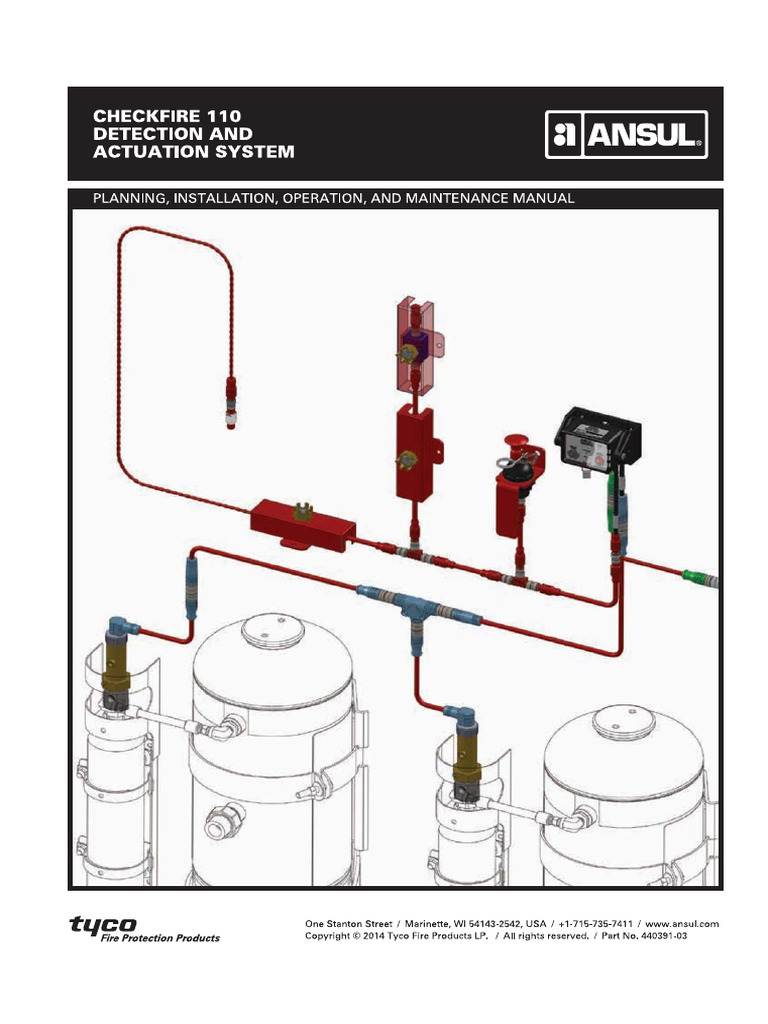 CHECKFIRE 110
DETECTION AND
ACTUATION SYSTEM

ANSUL®

PLANNING, INSTALLATION, OPERATION, AND MAINTENANCE MANUAL

tyco
Fire Protection Products

One Stanton Street / Marinette, WI 54143-2542, USA / +1-715-735-7411 / www.ansul.com
Copyright © 2014 Tyco Fire Products LP. / All rights reserved. / Part No. 440391-03