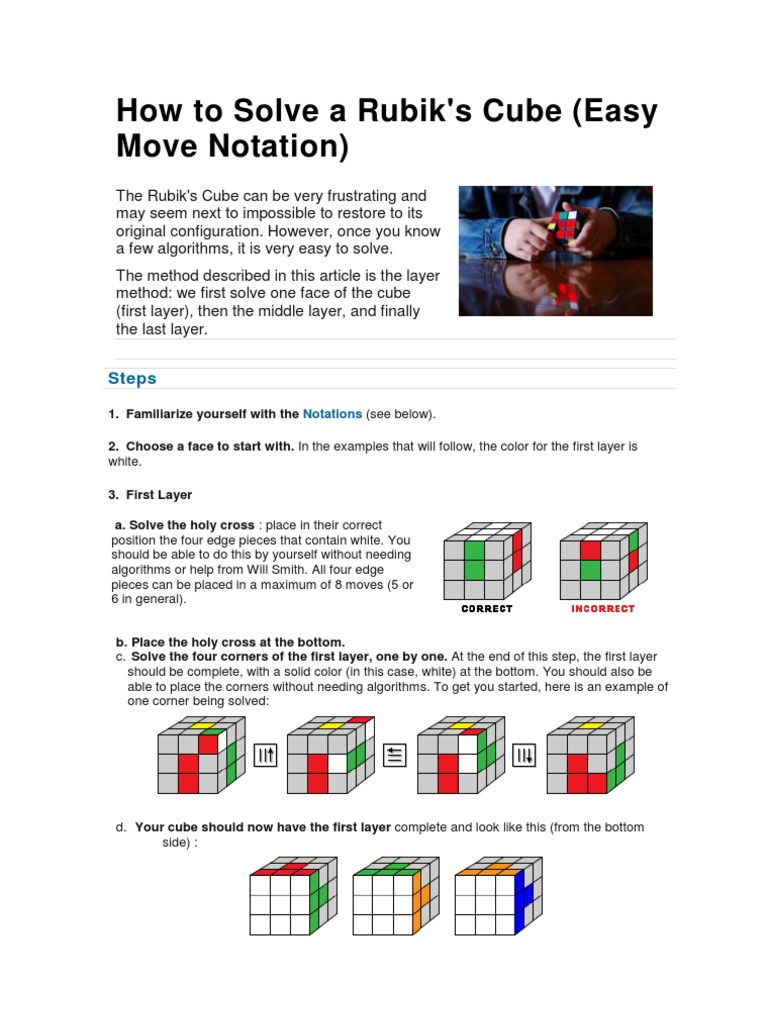 How to Solve a Rubik's Cube (Easy Move Notation)

The Rubik's Cube can be very frustrating and may seem next to impossible to restore to its original configuration. However, once you know a few algorithms, it is very easy to solve.

The method described in this article is the layer method: we first solve one face of the cube (first layer), then the middle layer, and finally the last layer.

Steps

1. Familiarize yourself with the Notations (see below).

2. Choose a face to start with. In the examples that will follow, the color for the first layer is white.

3. First Layer

a. Solve the holy cross : place in their correct position the four edge pieces that contain white. You should be able to do this by yourself without needing algorithms or help from Will Smith. All four edge pieces can be placed in a maximum of 8 moves (5 or 6 in general).

CORRECT

INCORRECT

b. Place the holy cross at the bottom.
c. Solve the four corners of the first layer, one by one. At the end of this step, the first layer should be complete, with a solid color (in this case, white) at the bottom. You should also be able to place the corners without needing algorithms. To get you started, here is an example of one corner being solved:

d. Your cube should now have the first layer complete and look like this (from the bottom side) :