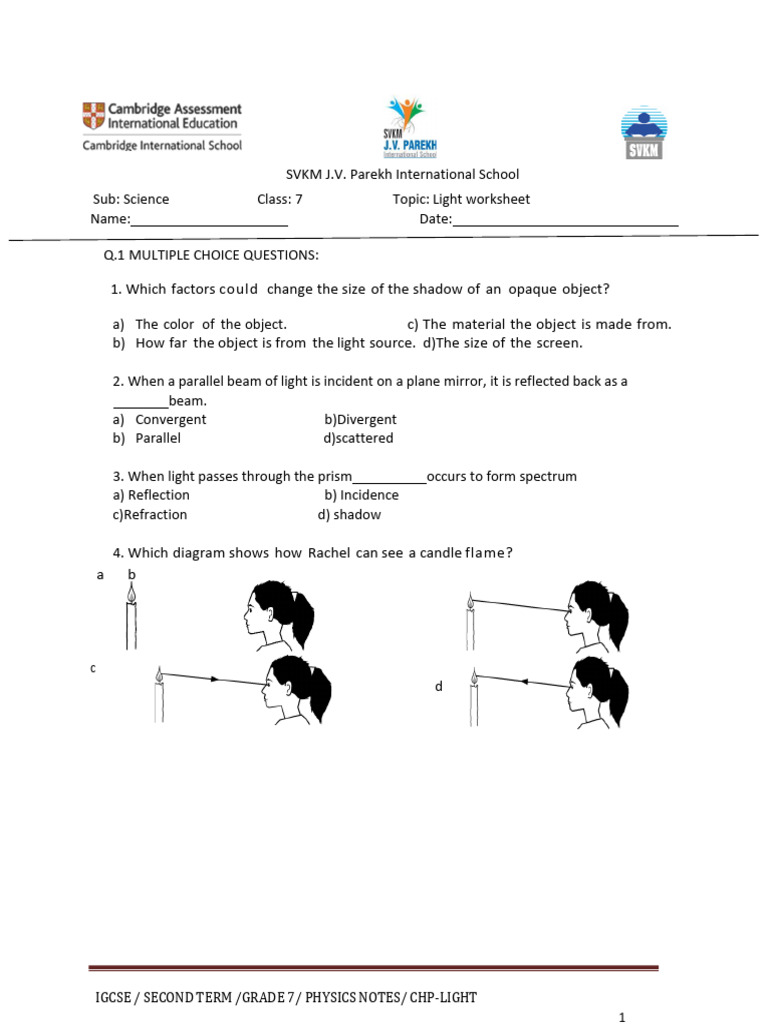 Cambridge Assessment International Education
Cambridge International School

SVKM
J.V. PAREKH
International School

SVKM

SVKM J.V. Parekh International School

Sub: Science Class: 7 Topic: Light worksheet
Name:______________________ Date:________________________________

Q.1 MULTIPLE CHOICE QUESTIONS:

1. Which factors could change the size of the shadow of an opaque object?

a) The color of the object. c) The material the object is made from.
b) How far the object is from the light source. d)The size of the screen.

2. When a parallel beam of light is incident on a plane mirror, it is reflected back as a ________beam.
a) Convergent b)Divergent
b) Parallel d)scattered

3. When light passes through the prism__________occurs to form spectrum
a) Reflection b) Incidence
c)Refraction d) shadow

4. Which diagram shows how Rachel can see a candle flame?
a b

c

d

IGCSE / SECOND TERM /GRADE 7/ PHYSICS NOTES/ CHP-LIGHT

1