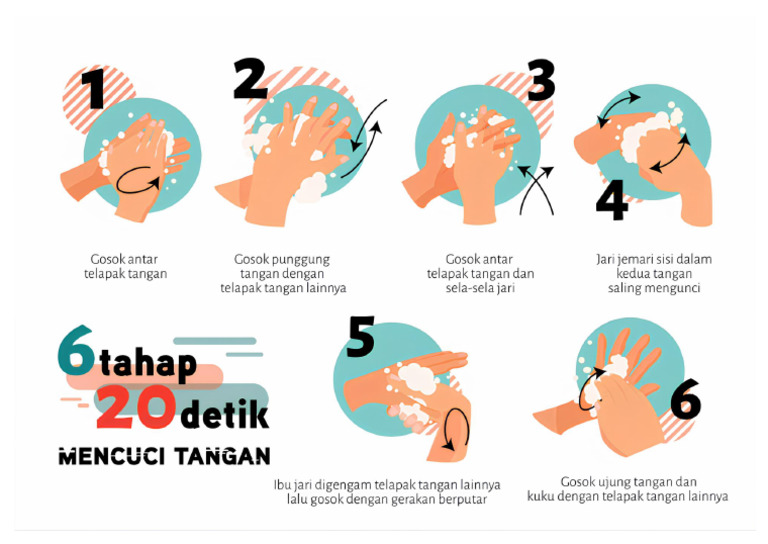 1

Gosok antar telapak tangan

2

Gosok punggung tangan dengan telapak tangan lainnya

3

Gosok antar telapak tangan dan sela-sela jari

4

Jari jemari sisi dalam kedua tangan saling mengunci

6 tahap
20 detik
MENCUCI TANGAN

5

Ibu jari digengam telapak tangan lainnya lalu gosok dengan gerakan berputar

6

Gosok ujung tangan dan kuku dengan telapak tangan lainnya