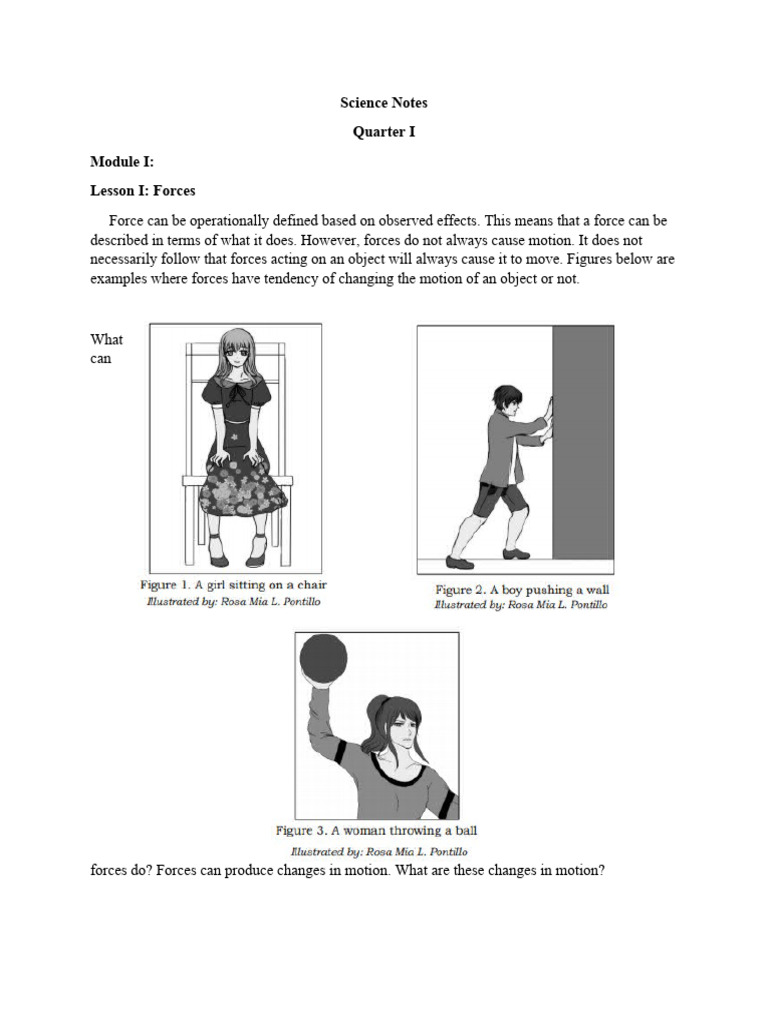 Science Notes

Quarter I

Module I:

Lesson I: Forces

Force can be operationally defined based on observed effects. This means that a force can be described in terms of what it does. However, forces do not always cause motion. It does not necessarily follow that forces acting on an object will always cause it to move. Figures below are examples where forces have tendency of changing the motion of an object or not.

What can

Figure 1. A girl sitting on a chair
Illustrated by: Rosa Mia L. Pontillo

Figure 2. A boy pushing a wall
Illustrated by: Rosa Mia L. Pontillo

Figure 3. A woman throwing a ball
Illustrated by: Rosa Mia L. Pontillo

forces do? Forces can produce changes in motion. What are these changes in motion?