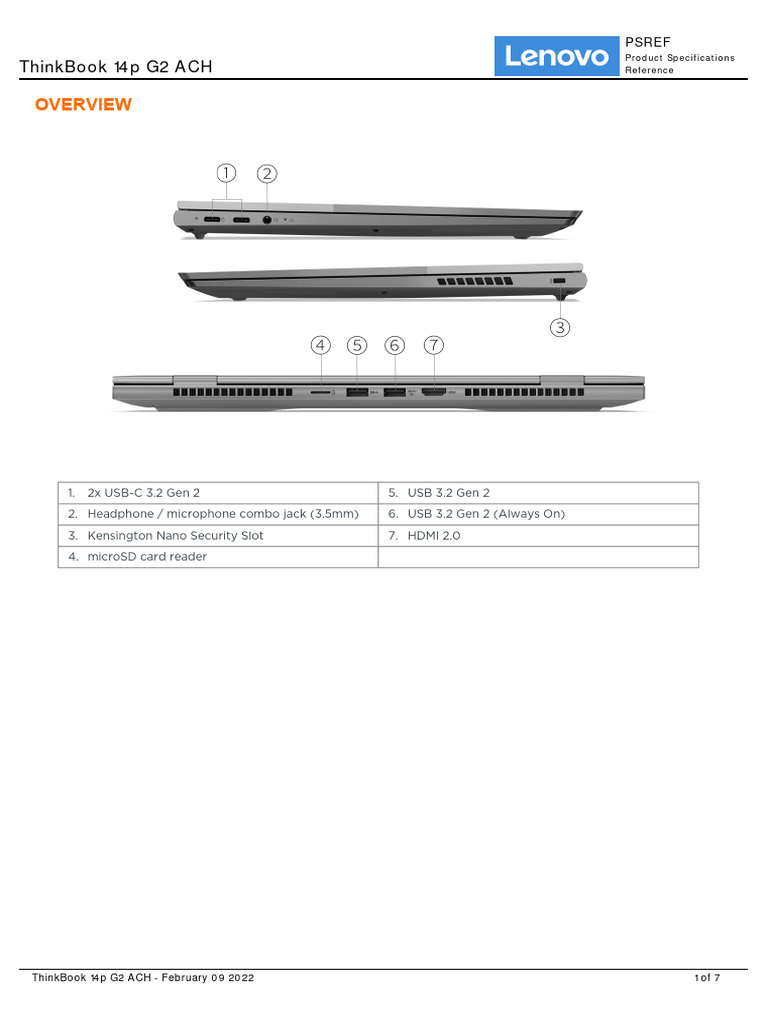 ThinkBook 14p G2 ACH

Lenovo

PSREF
Product Specifications Reference

OVERVIEW

1 2

3

4 5 6 7

| 1. 2x USB-C 3.2 Gen 2 | 5. USB 3.2 Gen 2 |
|---|---|
| 2. Headphone / microphone combo jack (3.5mm) | 6. USB 3.2 Gen 2 (Always On) |
| 3. Kensington Nano Security Slot | 7. HDMI 2.0 |
| 4. microSD card reader | |

ThinkBook 14p G2 ACH - February 09 2022

1 of 7