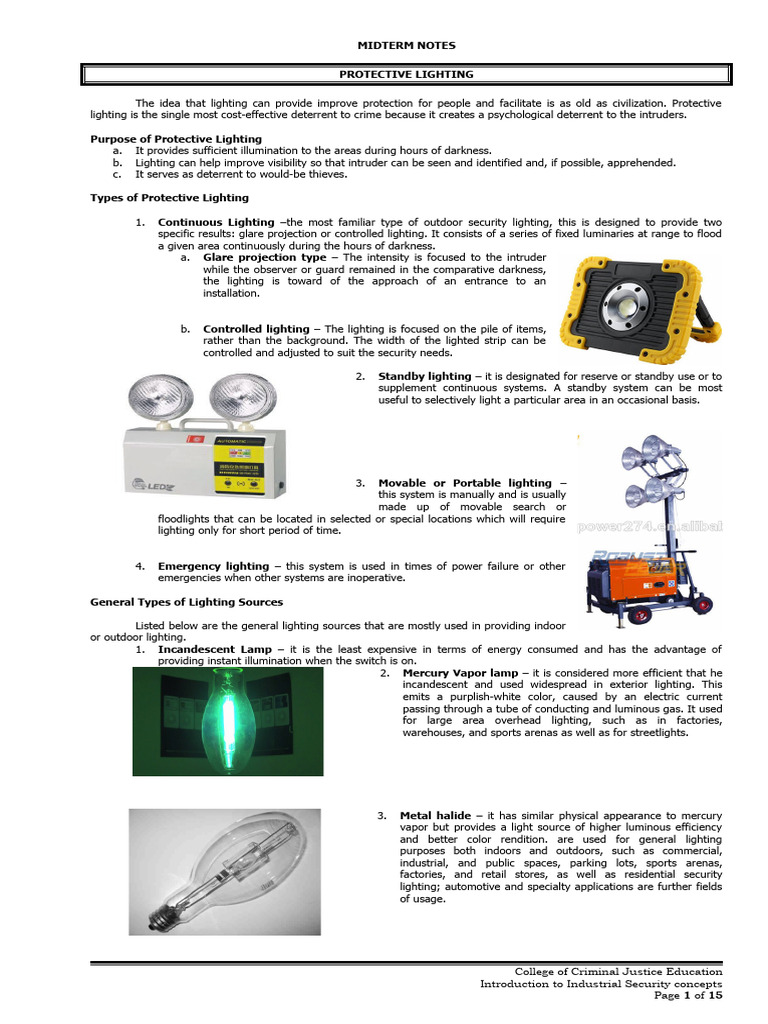 MIDTERM NOTES

PROTECTIVE LIGHTING

The idea that lighting can provide improve protection for people and facilitate is as old as civilization. Protective lighting is the single most cost-effective deterrent to crime because it creates a psychological deterrent to the intruders.

Purpose of Protective Lighting
a. It provides sufficient illumination to the areas during hours of darkness.
b. Lighting can help improve visibility so that intruder can be seen and identified and, if possible, apprehended.
c. It serves as deterrent to would-be thieves.

Types of Protective Lighting

1. Continuous Lighting –the most familiar type of outdoor security lighting, this is designed to provide two specific results: glare projection or controlled lighting. It consists of a series of fixed luminaries at range to flood a given area continuously during the hours of darkness.
a. Glare projection type – The intensity is focused to the intruder while the observer or guard remained in the comparative darkness, the lighting is toward of the approach of an entrance to an installation.

b. Controlled lighting – The lighting is focused on the pile of items, rather than the background. The width of the lighted strip can be controlled and adjusted to suit the security needs.

2. Standby lighting – it is designated for reserve or standby use or to supplement continuous systems. A standby system can be most useful to selectively light a particular area in an occasional basis.

AUTOMATIC

LED

3. Movable or Portable lighting – this system is manually and is usually made up of movable search or floodlights that can be located in selected or special locations which will require lighting only for short period of time.

power274.en.alibal

4. Emergency lighting – this system is used in times of power failure or other emergencies when other systems are inoperative.

General Types of Lighting Sources

Listed below are the general lighting sources that are mostly used in providing indoor or outdoor lighting.
1. Incandescent Lamp – it is the least expensive in terms of energy consumed and has the advantage of providing instant illumination when the switch is on.
2. Mercury Vapor lamp – it is considered more efficient that he incandescent and used widespread in exterior lighting. This emits a purplish-white color, caused by an electric current passing through a tube of conducting and luminous gas. It used for large area overhead lighting, such as in factories, warehouses, and sports arenas as well as for streetlights.

3. Metal halide – it has similar physical appearance to mercury vapor but provides a light source of higher luminous efficiency and better color rendition. are used for general lighting purposes both indoors and outdoors, such as commercial, industrial, and public spaces, parking lots, sports arenas, factories, and retail stores, as well as residential security lighting; automotive and specialty applications are further fields of usage.

College of Criminal Justice Education
Introduction to Industrial Security concepts
Page 1 of 15