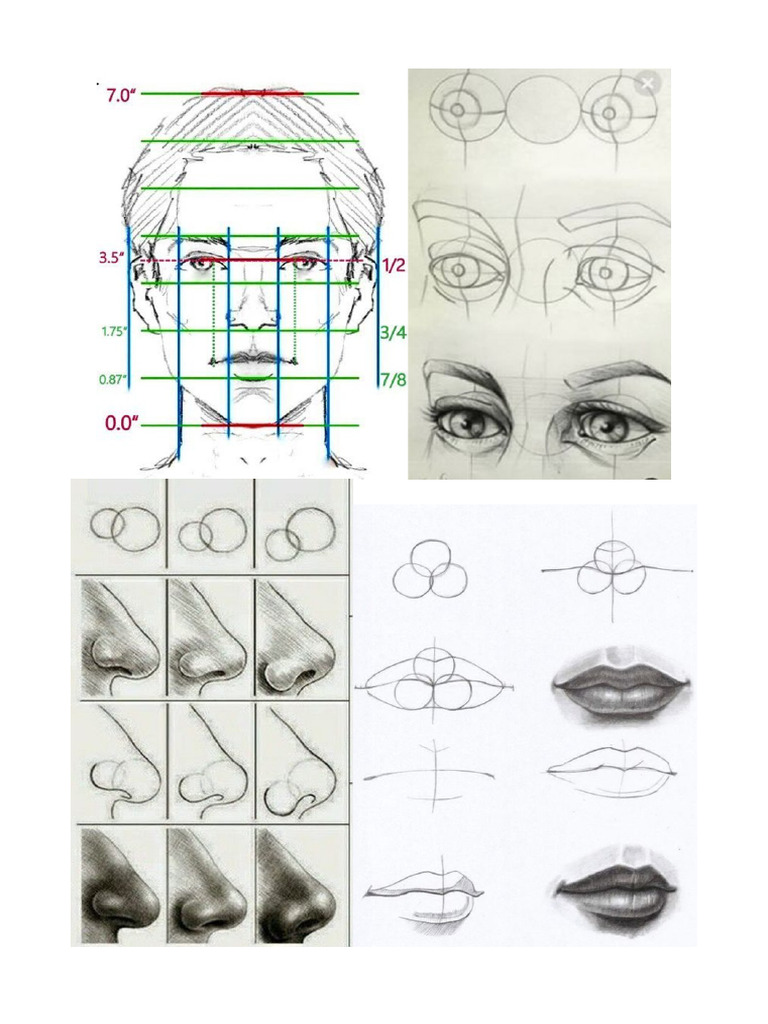 7.0"

3.5"

1/2

1.75"

3/4

0.87"

7/8

0.0"