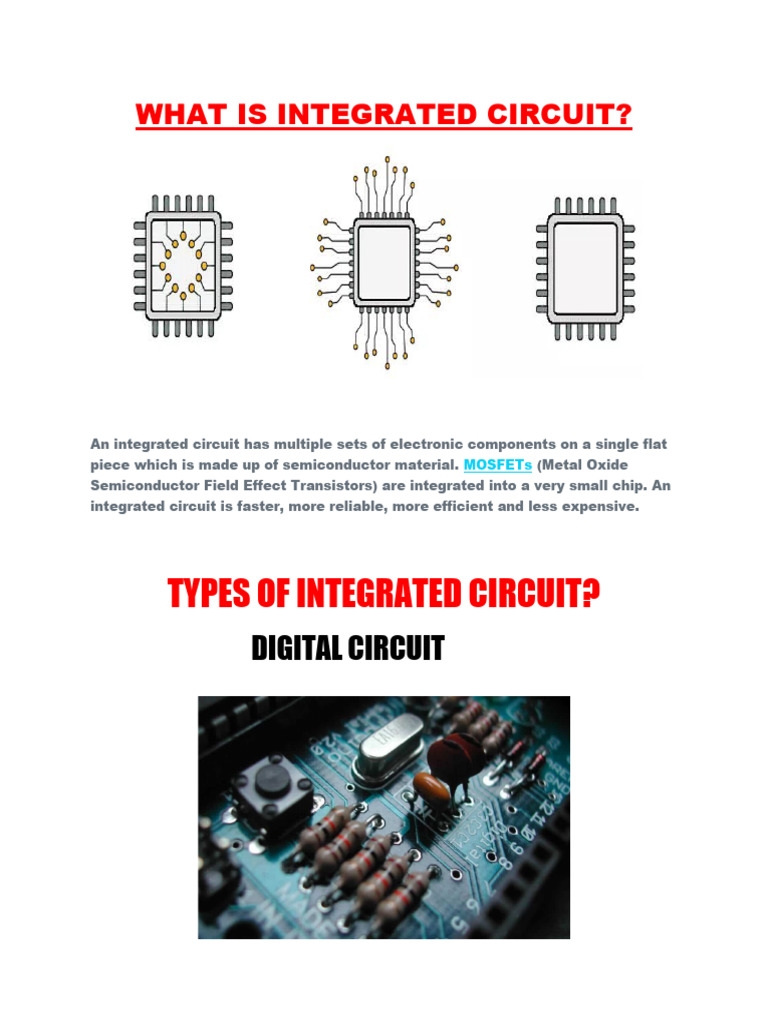 WHAT IS INTEGRATED CIRCUIT?

An integrated circuit has multiple sets of electronic components on a single flat piece which is made up of semiconductor material. MOSFETs (Metal Oxide Semiconductor Field Effect Transistors) are integrated into a very small chip. An integrated circuit is faster, more reliable, more efficient and less expensive.

TYPES OF INTEGRATED CIRCUIT?

DIGITAL CIRCUIT