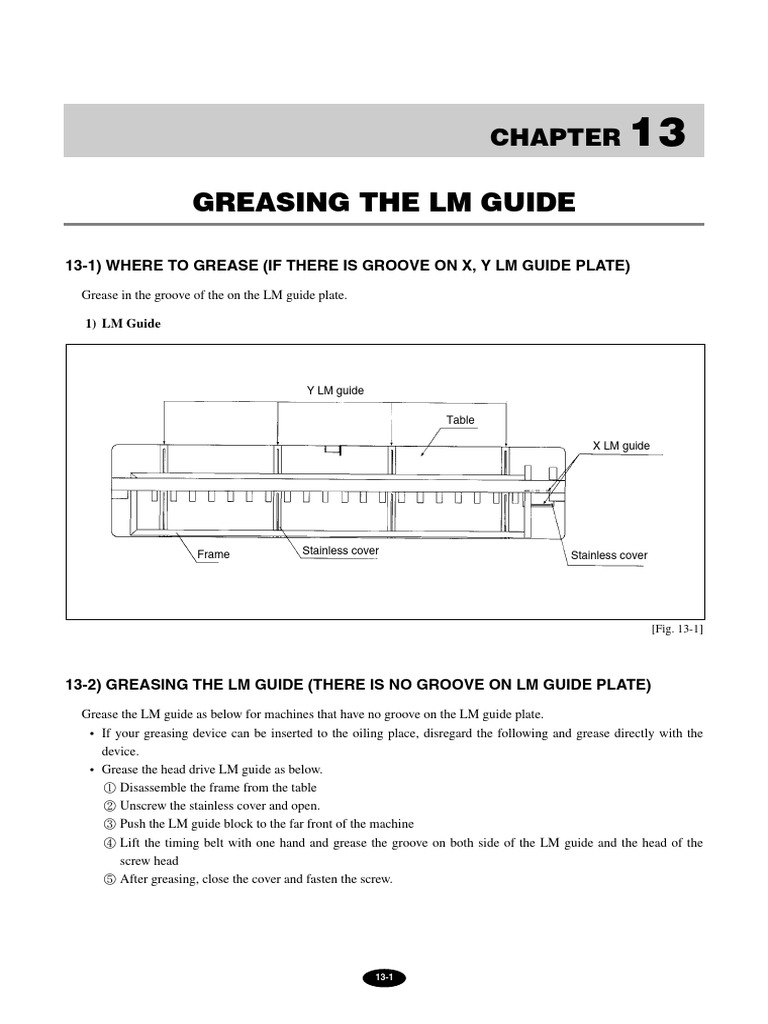 CHAPTER 13

GREASING THE LM GUIDE

13-1) WHERE TO GREASE (IF THERE IS GROOVE ON X, Y LM GUIDE PLATE)

Grease in the groove of the on the LM guide plate.

1) LM Guide

Y LM guide

Table

X LM guide

Frame

Stainless cover

Stainless cover

[Fig. 13-1]

13-2) GREASING THE LM GUIDE (THERE IS NO GROOVE ON LM GUIDE PLATE)

Grease the LM guide as below for machines that have no groove on the LM guide plate.

• If your greasing device can be inserted to the oiling place, disregard the following and grease directly with the device.

• Grease the head drive LM guide as below.
① Disassemble the frame from the table
② Unscrew the stainless cover and open.
③ Push the LM guide block to the far front of the machine
④ Lift the timing belt with one hand and grease the groove on both side of the LM guide and the head of the screw head
⑤ After greasing, close the cover and fasten the screw.

13-1