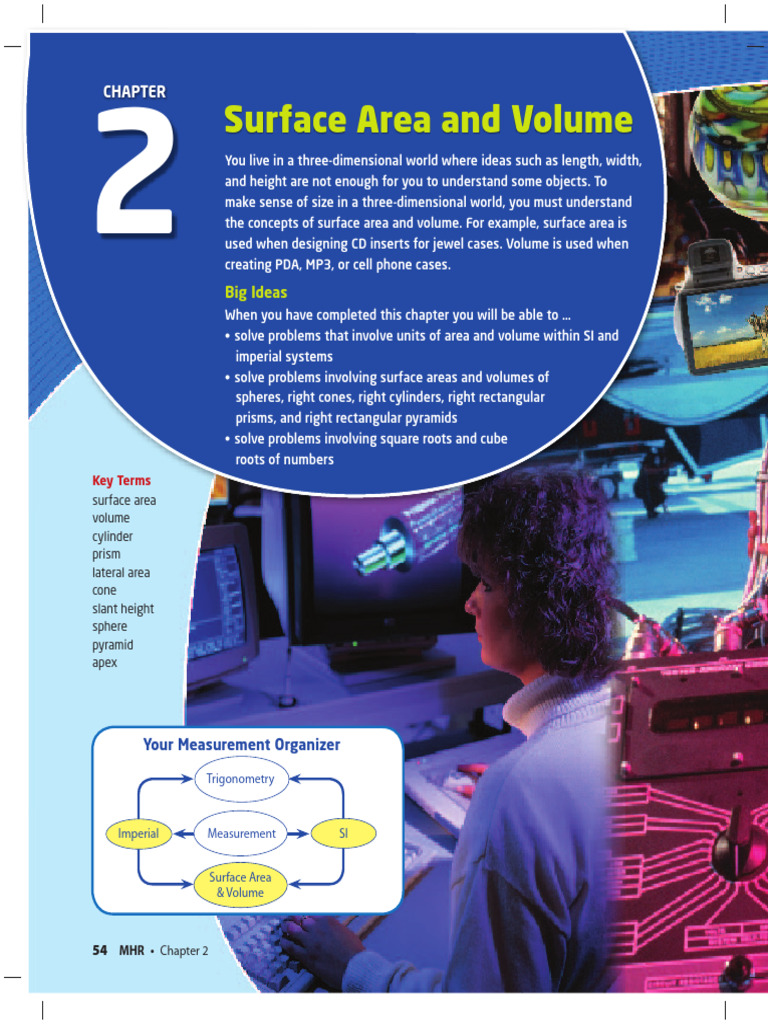 CHAPTER

2

Surface Area and Volume

You live in a three-dimensional world where ideas such as length, width, and height are not enough for you to understand some objects. To make sense of size in a three-dimensional world, you must understand the concepts of surface area and volume. For example, surface area is used when designing CD inserts for jewel cases. Volume is used when creating PDA, MP3, or cell phone cases.

Big Ideas

When you have completed this chapter you will be able to ...
• solve problems that involve units of area and volume within SI and imperial systems
• solve problems involving surface areas and volumes of spheres, right cones, right cylinders, right rectangular prisms, and right rectangular pyramids
• solve problems involving square roots and cube roots of numbers

Key Terms
surface area
volume
cylinder
prism
lateral area
cone
slant height
sphere
pyramid
apex

Your Measurement Organizer

Trigonometry
Imperial
Measurement
SI
Surface Area & Volume

54 MHR • Chapter 2