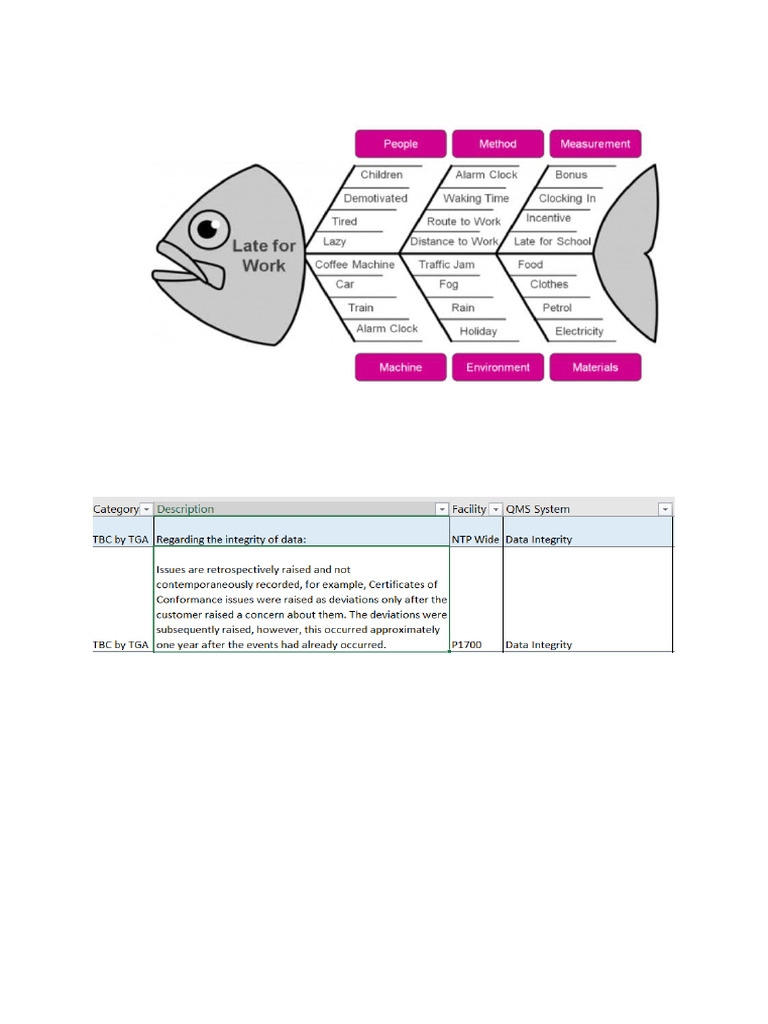 People
Method
Measurement

Children
Demotivated
Tired
Lazy

Alarm Clock
Waking Time
Route to Work
Distance to Work

Bonus
Clocking In
Incentive
Late for School

Late for Work

Coffee Machine
Car
Train
Alarm Clock

Traffic Jam
Fog
Rain
Holiday

Food
Clothes
Petrol
Electricity

Machine
Environment
Materials

| Category | Description | Facility | QMS System |
|---|---|---|---|
| TBC by TGA | Regarding the integrity of data: | NTP Wide | Data Integrity |
| TBC by TGA | Issues are retrospectively raised and not contemporaneously recorded, for example, Certificates of Conformance issues were raised as deviations only after the customer raised a concern about them. The deviations were subsequently raised, however, this occurred approximately one year after the events had already occurred. | P1700 | Data Integrity |