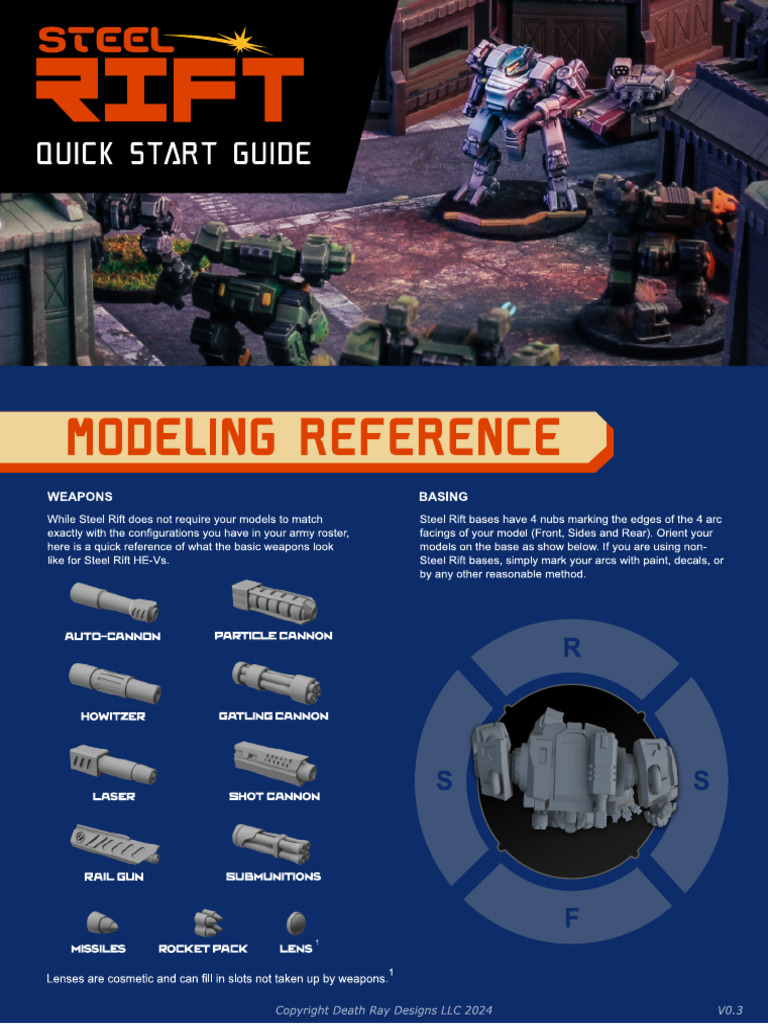 STEEL RIFT
QUICK START GUIDE

MODELING REFERENCE

WEAPONS

While Steel Rift does not require your models to match exactly with the configurations you have in your army roster, here is a quick reference of what the basic weapons look like for Steel Rift HE-Vs.

AUTO-CANNON
PARTICLE CANNON
HOWITZER
GATLING CANNON
LASER
SHOT CANNON
RAIL GUN
SUBMUNITIONS
MISSILES
ROCKET PACK
LENS $^1$

Lenses are cosmetic and can fill in slots not taken up by weapons.$^1$

BASING

Steel Rift bases have 4 nubs marking the edges of the 4 arc facings of your model (Front, Sides and Rear). Orient your models on the base as show below. If you are using non-Steel Rift bases, simply mark your arcs with paint, decals, or by any other reasonable method.

R
S
S
F

Copyright Death Ray Designs LLC 2024
V0.3