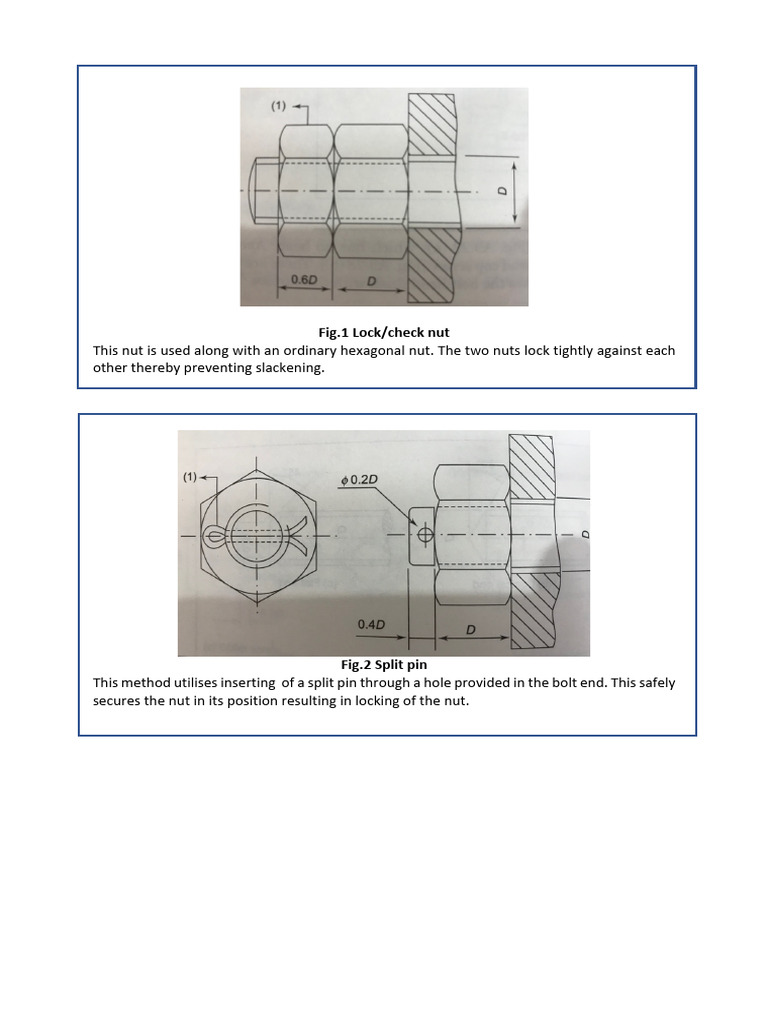 (1)

D

0.6D

D

Fig.1 Lock/check nut

This nut is used along with an ordinary hexagonal nut. The two nuts lock tightly against each other thereby preventing slackening.

(1)

$\phi$ 0.2D

D

0.4D

D

Fig.2 Split pin

This method utilises inserting of a split pin through a hole provided in the bolt end. This safely secures the nut in its position resulting in locking of the nut.