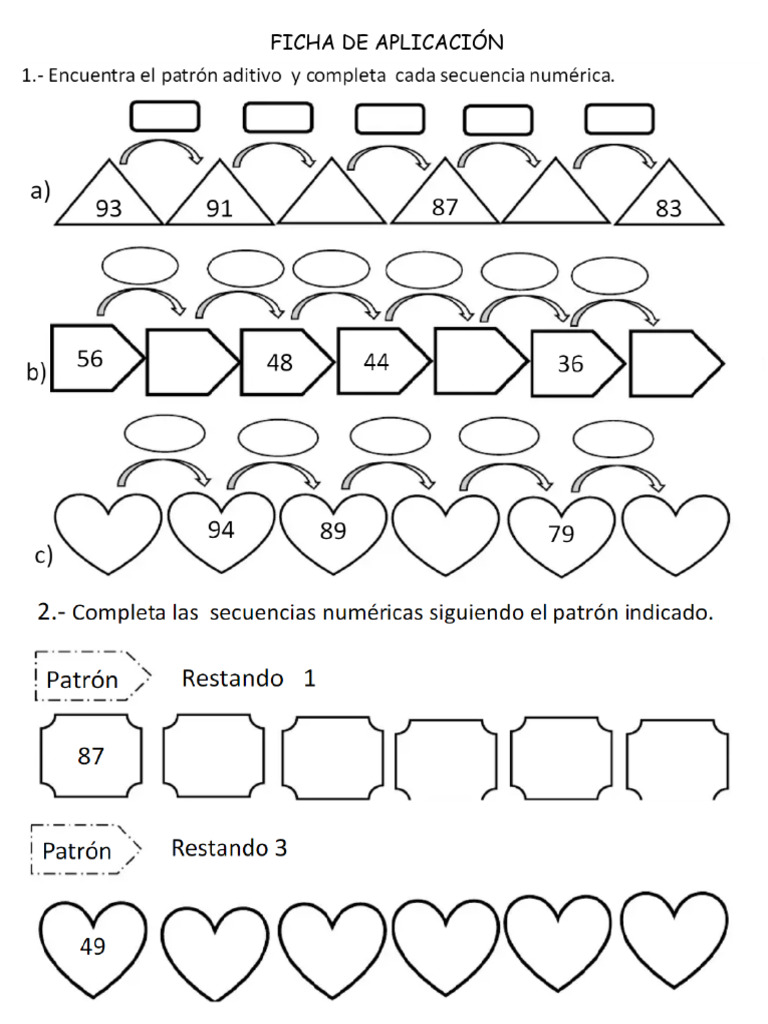 FICHA DE APLICACIÓN

1.- Encuentra el patrón aditivo y completa cada secuencia numérica.

a) 93 91 87 83

b) 56 48 44 36

c) 94 89 79

2.- Completa las secuencias numéricas siguiendo el patrón indicado.

Patrón Restando 1

87

Patrón Restando 3

49