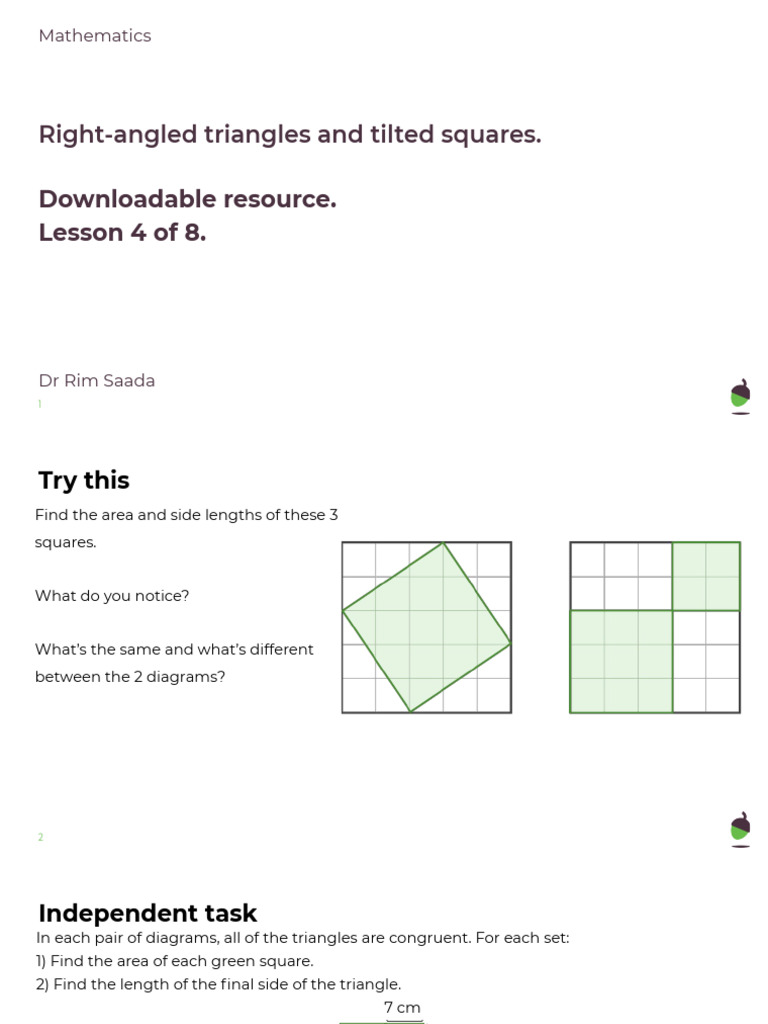 Mathematics

Right-angled triangles and tilted squares.

Downloadable resource.
Lesson 4 of 8.

Dr Rim Saada

1

Try this

Find the area and side lengths of these 3 squares.

What do you notice?

What's the same and what's different between the 2 diagrams?

2

Independent task

In each pair of diagrams, all of the triangles are congruent. For each set:
1) Find the area of each green square.
2) Find the length of the final side of the triangle.

7 cm