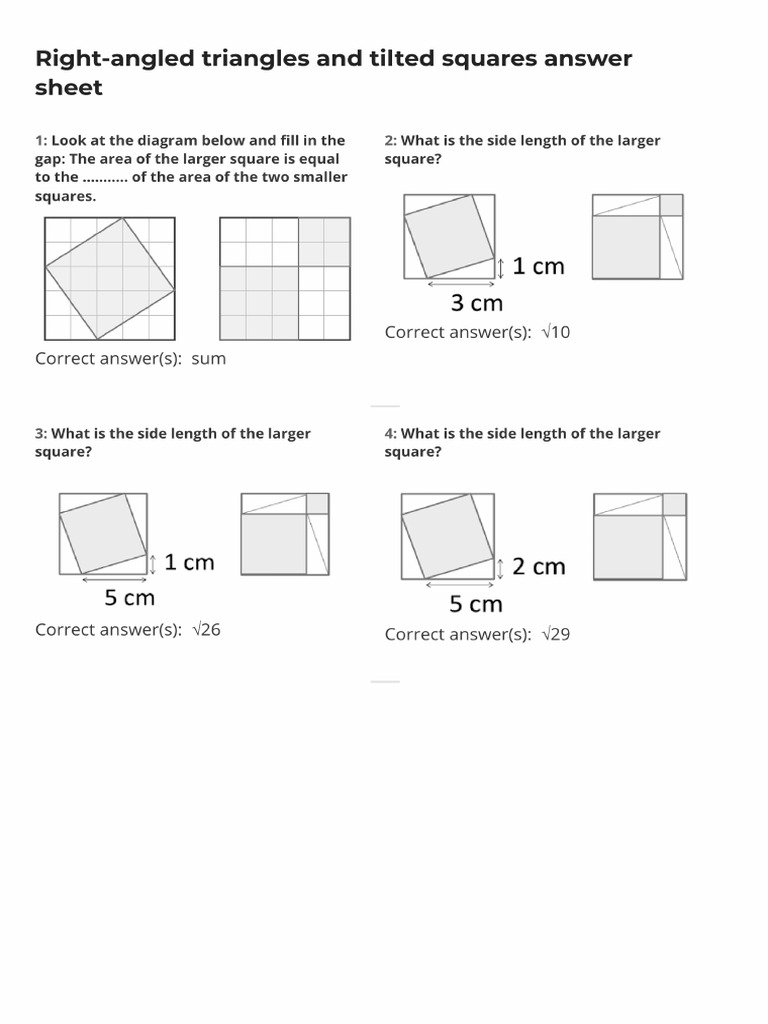 Right-angled triangles and tilted squares answer sheet

1: Look at the diagram below and fill in the gap: The area of the larger square is equal to the ........... of the area of the two smaller squares.

Correct answer(s): sum

2: What is the side length of the larger square?

1 cm

3 cm

Correct answer(s): $\sqrt{10}$

3: What is the side length of the larger square?

1 cm

5 cm

Correct answer(s): $\sqrt{26}$

4: What is the side length of the larger square?

2 cm

5 cm

Correct answer(s): $\sqrt{29}$