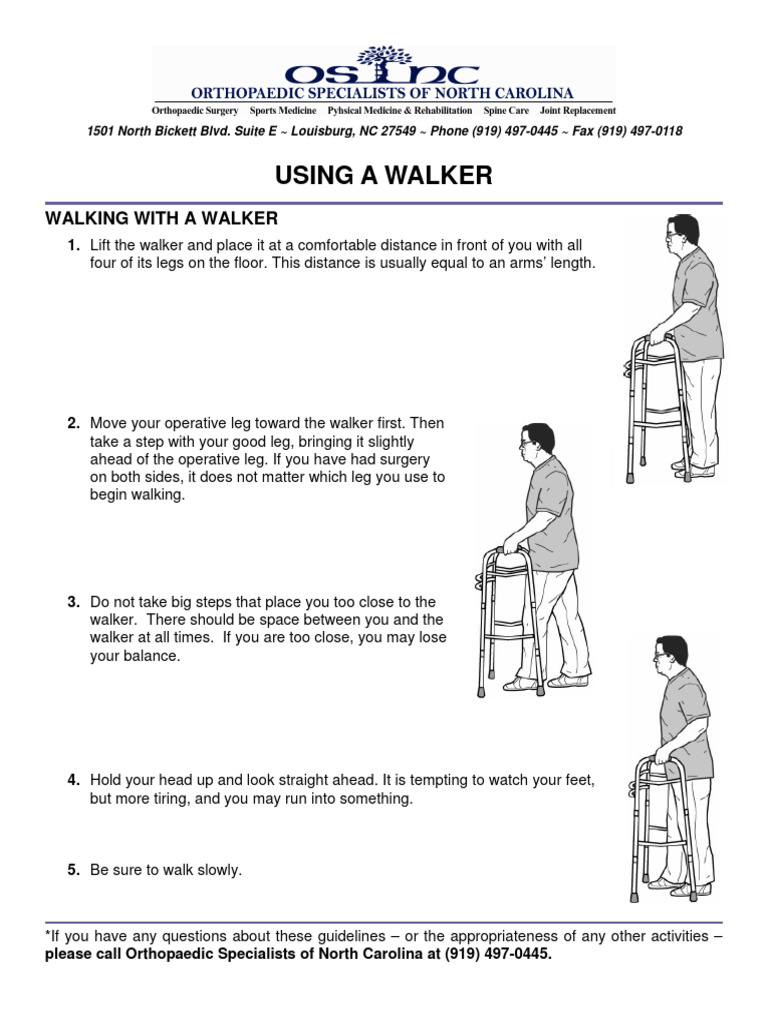 OSNC
ORTHOPAEDIC SPECIALISTS OF NORTH CAROLINA
Orthopaedic Surgery Sports Medicine Pyhsical Medicine & Rehabilitation Spine Care Joint Replacement
1501 North Bickett Blvd. Suite E ~ Louisburg, NC 27549 ~ Phone (919) 497-0445 ~ Fax (919) 497-0118

USING A WALKER

WALKING WITH A WALKER

1. Lift the walker and place it at a comfortable distance in front of you with all four of its legs on the floor. This distance is usually equal to an arms' length.

2. Move your operative leg toward the walker first. Then take a step with your good leg, bringing it slightly ahead of the operative leg. If you have had surgery on both sides, it does not matter which leg you use to begin walking.

3. Do not take big steps that place you too close to the walker. There should be space between you and the walker at all times. If you are too close, you may lose your balance.

4. Hold your head up and look straight ahead. It is tempting to watch your feet, but more tiring, and you may run into something.

5. Be sure to walk slowly.

*If you have any questions about these guidelines – or the appropriateness of any other activities – please call Orthopaedic Specialists of North Carolina at (919) 497-0445.