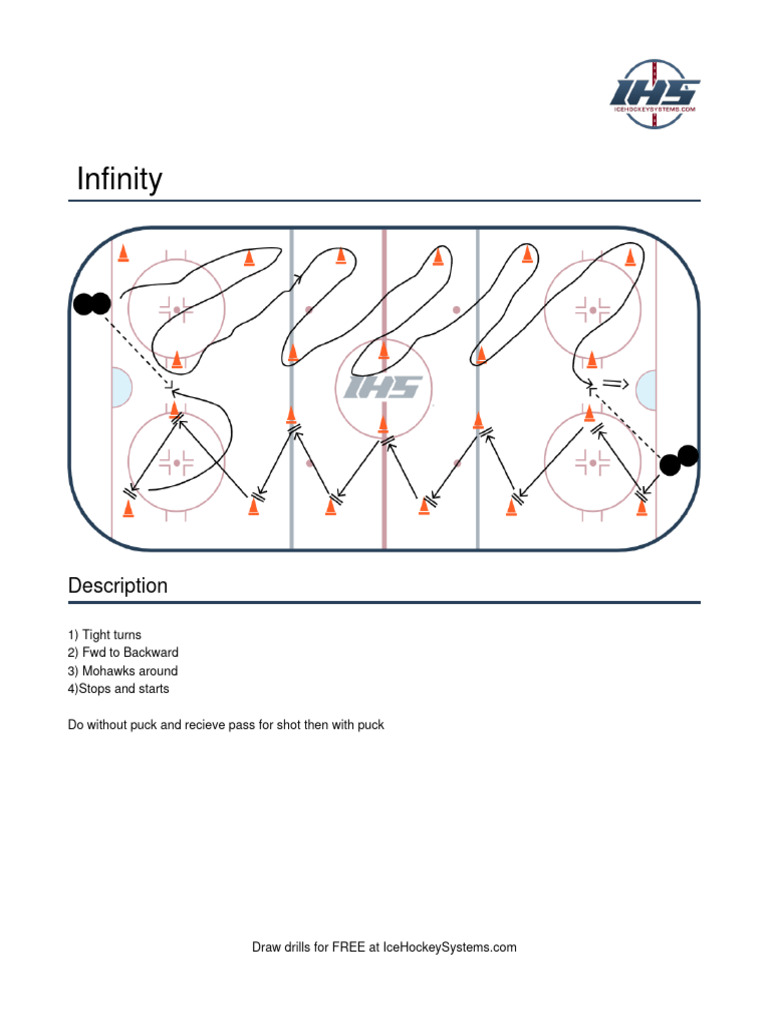 IHS
ICEHOCKEYSYSTEMS.COM

Infinity

IHS

Description

1) Tight turns
2) Fwd to Backward
3) Mohawks around
4)Stops and starts

Do without puck and recieve pass for shot then with puck

Draw drills for FREE at IceHockeySystems.com