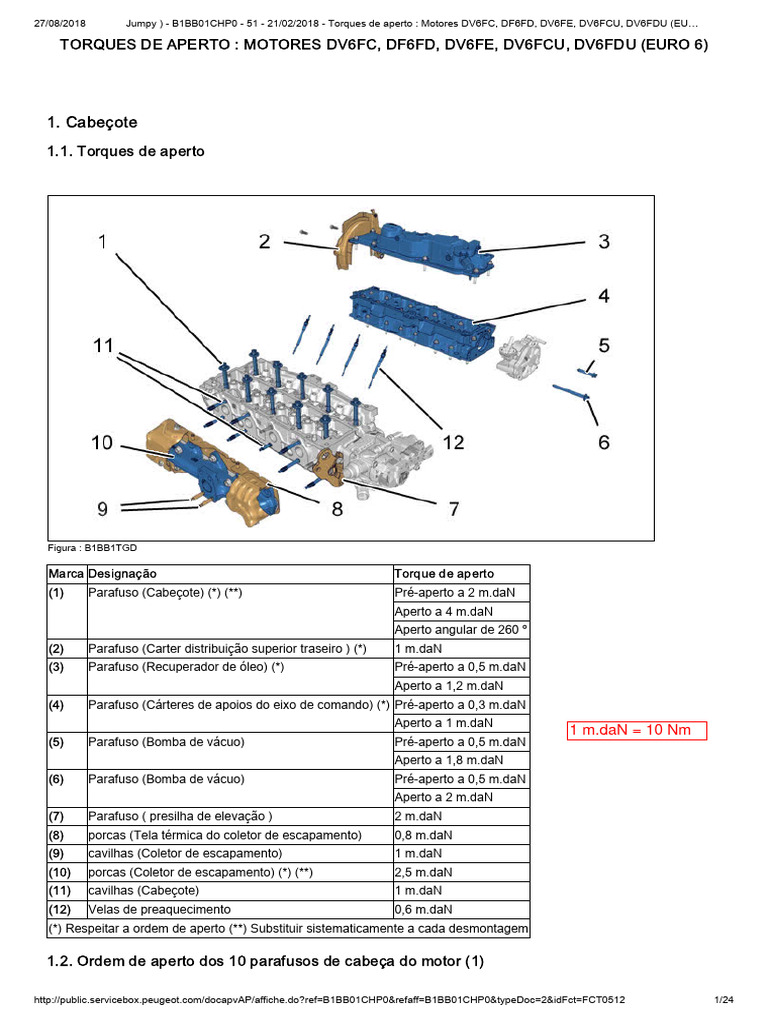 27/08/2018 Jumpy ) - B1BB01CHP0 - 51 - 21/02/2018 - Torques de aperto : Motores DV6FC, DF6FD, DV6FE, DV6FCU, DV6FDU (EU…

TORQUES DE APERTO : MOTORES DV6FC, DF6FD, DV6FE, DV6FCU, DV6FDU (EURO 6)

1. Cabeçote

1.1. Torques de aperto

1 2 3 4 5 6 7 8 9 10 11 12

Figura : B1BB1TGD

| Marca | Designação | Torque de aperto |
|---|---|---|
| (1) | Parafuso (Cabeçote) (*) (**) | Pré-aperto a 2 m.daN |
| | | Aperto a 4 m.daN |
| | | Aperto angular de 260 ° |
| (2) | Parafuso (Carter distribuição superior traseiro ) (*) | 1 m.daN |
| (3) | Parafuso (Recuperador de óleo) (*) | Pré-aperto a 0,5 m.daN |
| | | Aperto a 1,2 m.daN |
| (4) | Parafuso (Cárteres de apoios do eixo de comando) (*) | Pré-aperto a 0,3 m.daN |
| | | Aperto a 1 m.daN |
| (5) | Parafuso (Bomba de vácuo) | Pré-aperto a 0,5 m.daN |
| | | Aperto a 1,8 m.daN |
| (6) | Parafuso (Bomba de vácuo) | Pré-aperto a 0,5 m.daN |
| | | Aperto a 2 m.daN |
| (7) | Parafuso ( presilha de elevação ) | 2 m.daN |
| (8) | porcas (Tela térmica do coletor de escapamento) | 0,8 m.daN |
| (9) | cavilhas (Coletor de escapamento) | 1 m.daN |
| (10) | porcas (Coletor de escapamento) (*) (**) | 2,5 m.daN |
| (11) | cavilhas (Cabeçote) | 1 m.daN |
| (12) | Velas de preaquecimento | 0,6 m.daN |
| (*) Respeitar a ordem de aperto (**) Substituir sistematicamente a cada desmontagem | | |

1 m.daN = 10 Nm

1.2. Ordem de aperto dos 10 parafusos de cabeça do motor (1)

http://public.servicebox.peugeot.com/docapvAP/affiche.do?ref=B1BB01CHP0&refaff=B1BB01CHP0&typeDoc=2&idFct=FCT0512 1/24