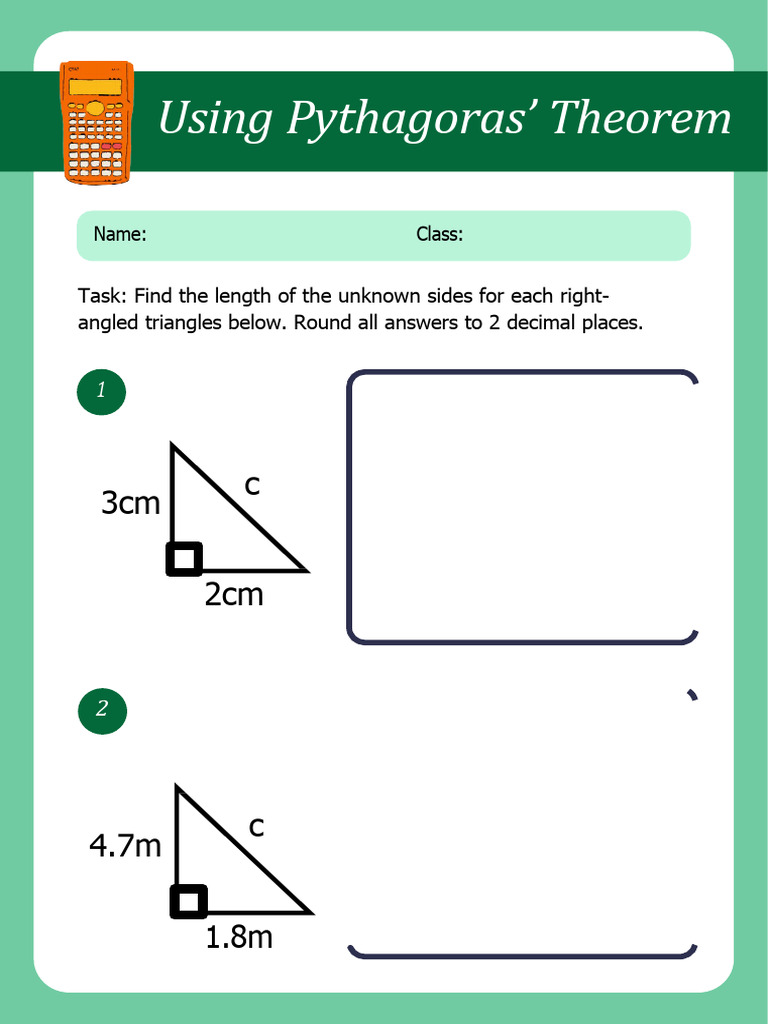 Using Pythagoras' Theorem

Name: Class:

Task: Find the length of the unknown sides for each right-angled triangles below. Round all answers to 2 decimal places.

1

3cm
c
2cm

2

4.7m
c
1.8m