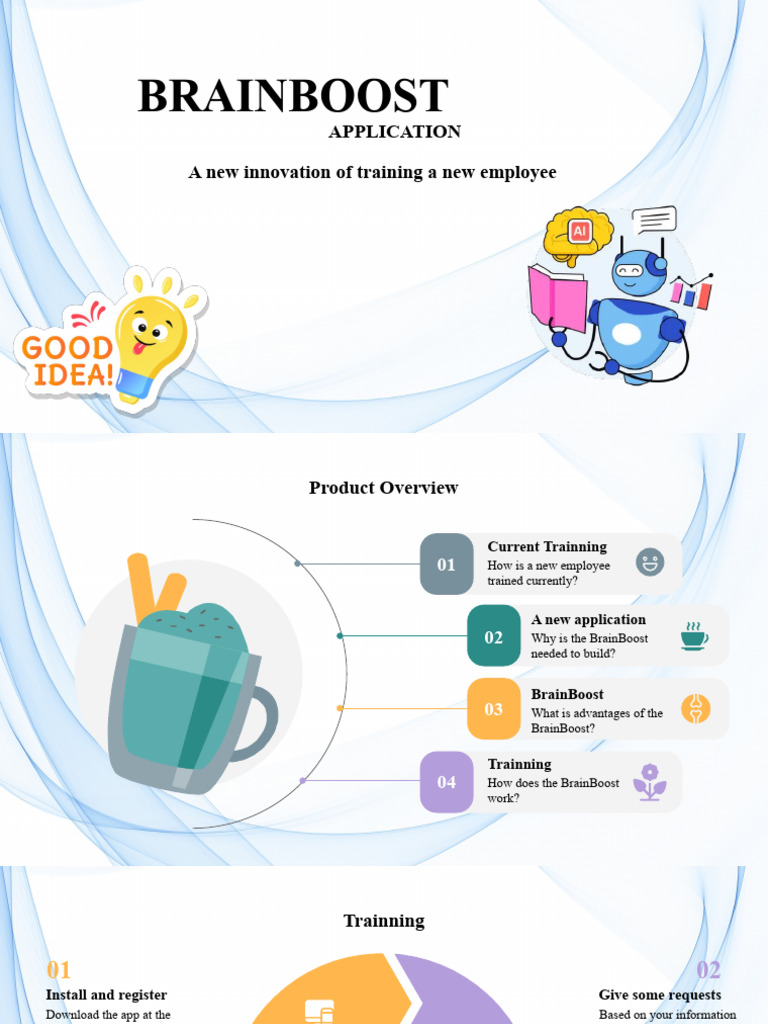 BRAINBOOST
APPLICATION

A new innovation of training a new employee

GOOD IDEA!

AI

Product Overview

01
Current Trainning
How is a new employee trained currently?

02
A new application
Why is the BrainBoost needed to build?

03
BrainBoost
What is advantages of the BrainBoost?

04
Trainning
How does the BrainBoost work?

Trainning

01
Install and register
Download the app at the

02
Give some requests
Based on your information