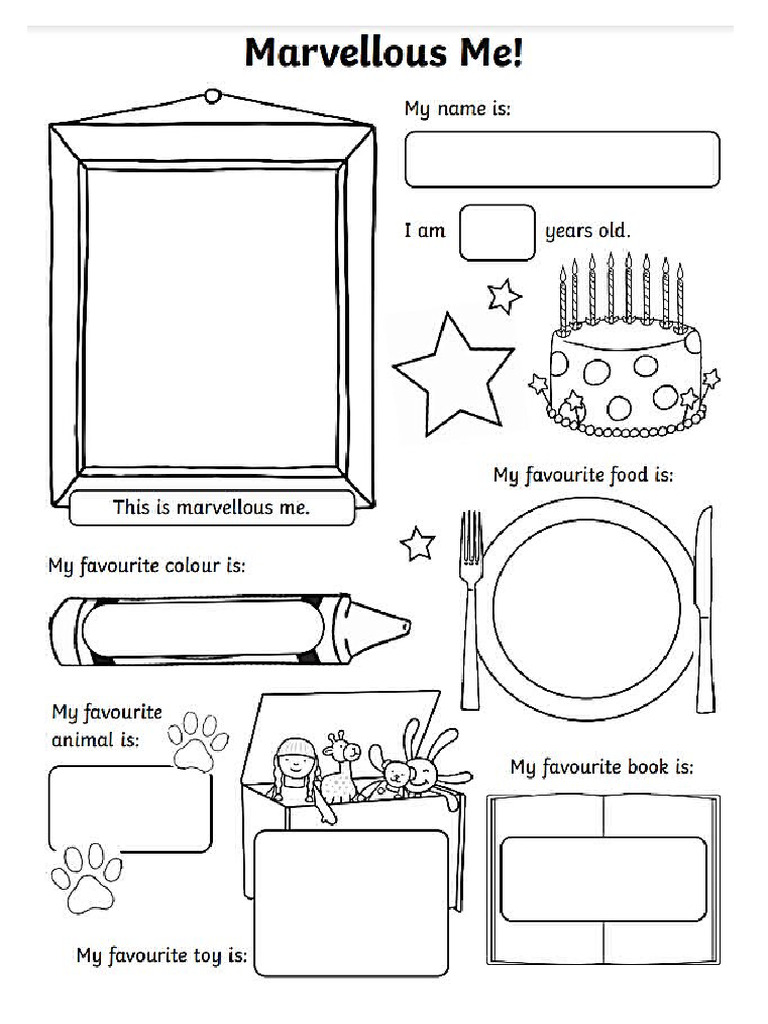 Marvellous Me!

My name is:

I am years old.

This is marvellous me.

My favourite food is:

My favourite colour is:

My favourite animal is:

My favourite book is:

My favourite toy is: