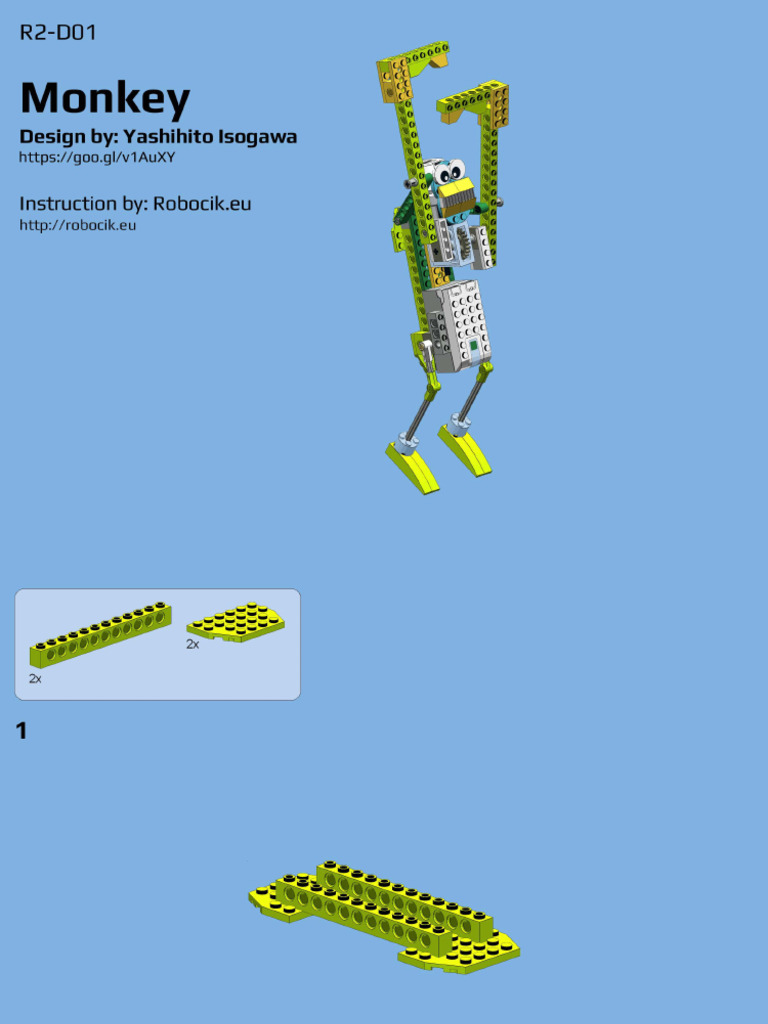 R2-D01

Monkey

Design by: Yashihito Isogawa
https://goo.gl/v1AuXY

Instruction by: Robocik.eu
http://robocik.eu

2x

2x

1