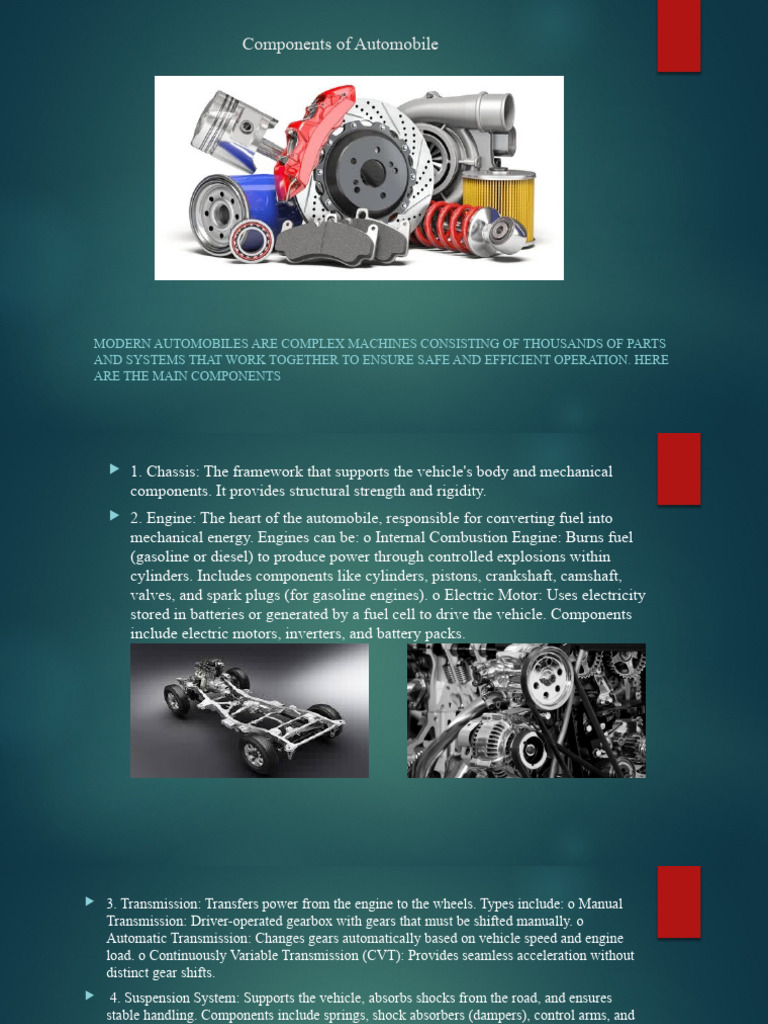 Components of Automobile

MODERN AUTOMOBILES ARE COMPLEX MACHINES CONSISTING OF THOUSANDS OF PARTS AND SYSTEMS THAT WORK TOGETHER TO ENSURE SAFE AND EFFICIENT OPERATION. HERE ARE THE MAIN COMPONENTS

1. Chassis: The framework that supports the vehicle's body and mechanical components. It provides structural strength and rigidity.

2. Engine: The heart of the automobile, responsible for converting fuel into mechanical energy. Engines can be: o Internal Combustion Engine: Burns fuel (gasoline or diesel) to produce power through controlled explosions within cylinders. Includes components like cylinders, pistons, crankshaft, camshaft, valves, and spark plugs (for gasoline engines). o Electric Motor: Uses electricity stored in batteries or generated by a fuel cell to drive the vehicle. Components include electric motors, inverters, and battery packs.

3. Transmission: Transfers power from the engine to the wheels. Types include: o Manual Transmission: Driver-operated gearbox with gears that must be shifted manually. o Automatic Transmission: Changes gears automatically based on vehicle speed and engine load. o Continuously Variable Transmission (CVT): Provides seamless acceleration without distinct gear shifts.

4. Suspension System: Supports the vehicle, absorbs shocks from the road, and ensures stable handling. Components include springs, shock absorbers (dampers), control arms, and