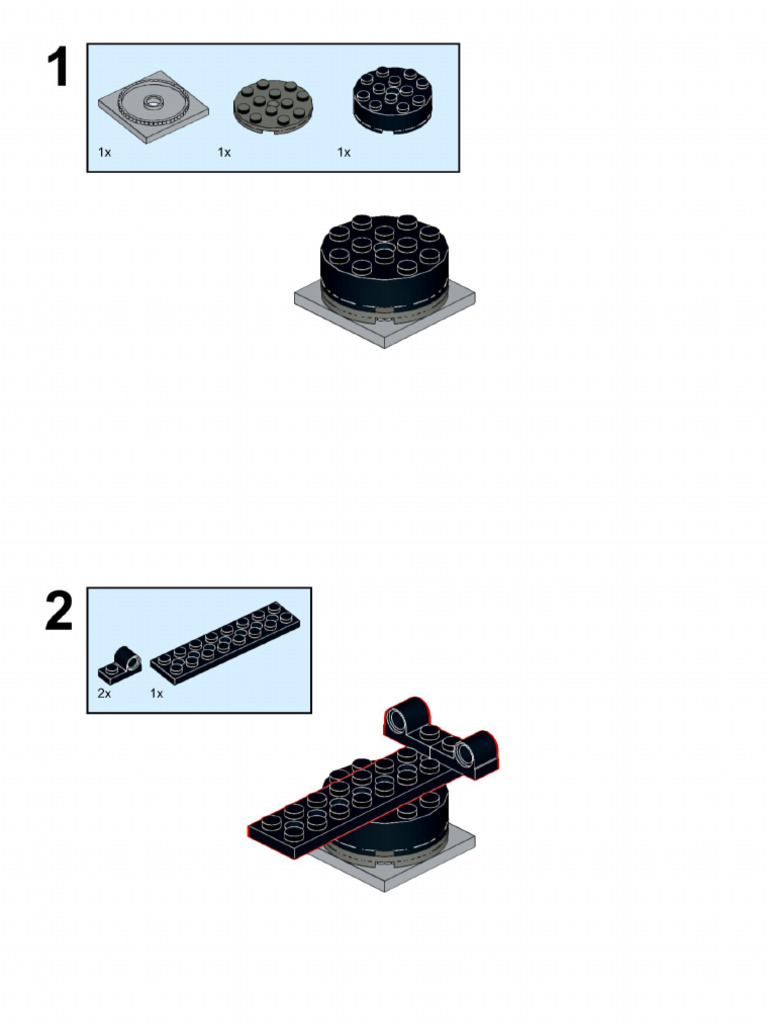 1

1x 1x 1x

2

2x 1x