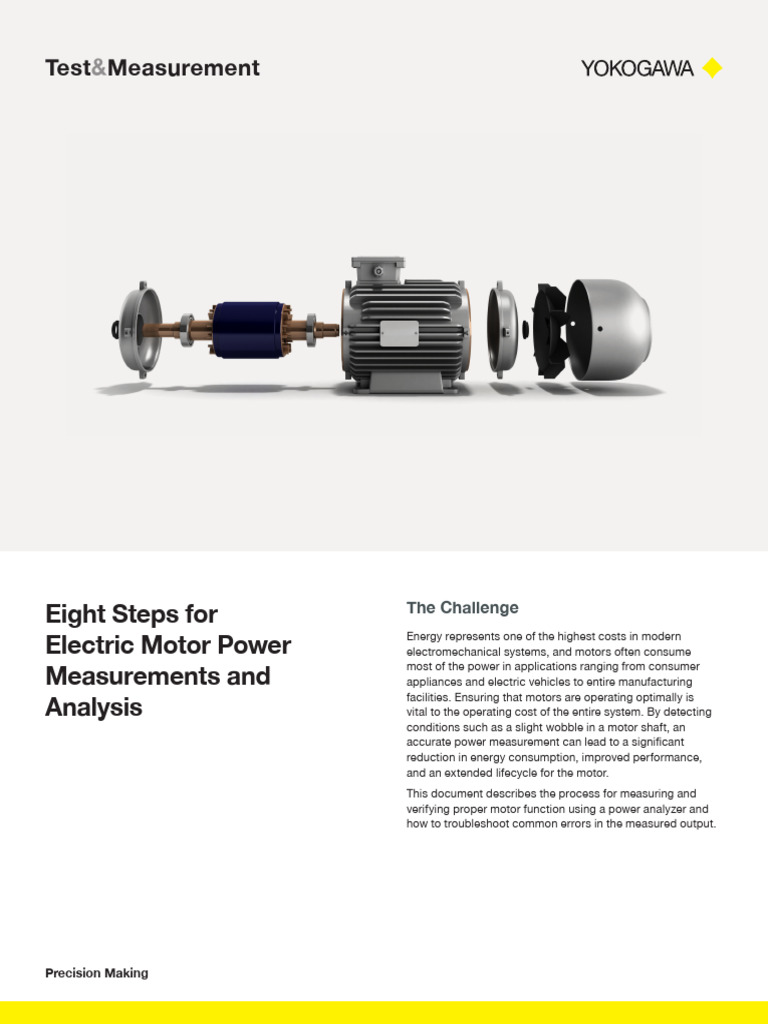 Test&Measurement

YOKOGAWA

Eight Steps for Electric Motor Power Measurements and Analysis

The Challenge

Energy represents one of the highest costs in modern electromechanical systems, and motors often consume most of the power in applications ranging from consumer appliances and electric vehicles to entire manufacturing facilities. Ensuring that motors are operating optimally is vital to the operating cost of the entire system. By detecting conditions such as a slight wobble in a motor shaft, an accurate power measurement can lead to a significant reduction in energy consumption, improved performance, and an extended lifecycle for the motor.

This document describes the process for measuring and verifying proper motor function using a power analyzer and how to troubleshoot common errors in the measured output.

Precision Making