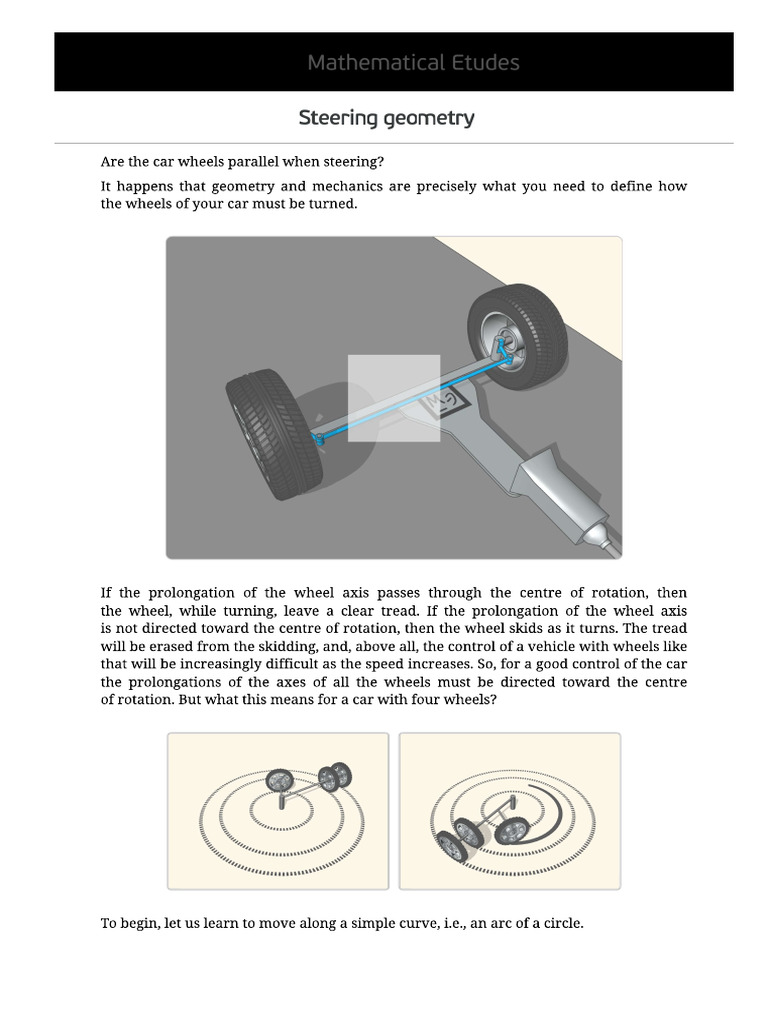 Mathematical Etudes

Steering geometry

Are the car wheels parallel when steering?

It happens that geometry and mechanics are precisely what you need to define how the wheels of your car must be turned.

If the prolongation of the wheel axis passes through the centre of rotation, then the wheel, while turning, leave a clear tread. If the prolongation of the wheel axis is not directed toward the centre of rotation, then the wheel skids as it turns. The tread will be erased from the skidding, and, above all, the control of a vehicle with wheels like that will be increasingly difficult as the speed increases. So, for a good control of the car the prolongations of the axes of all the wheels must be directed toward the centre of rotation. But what this means for a car with four wheels?

To begin, let us learn to move along a simple curve, i.e., an arc of a circle.