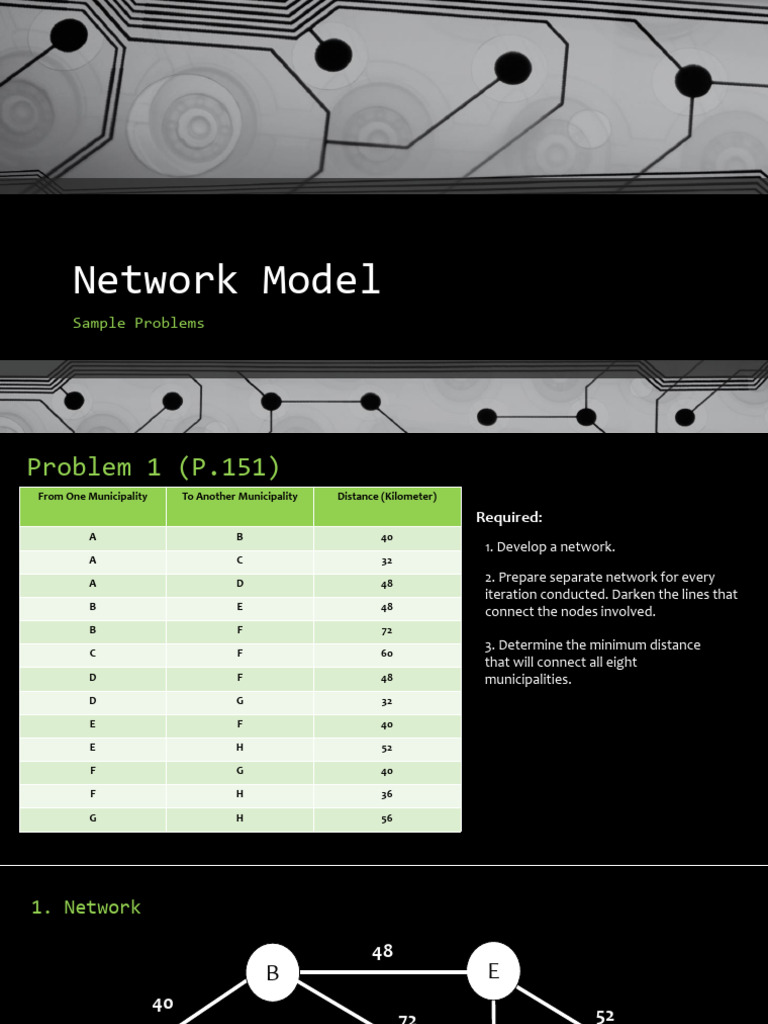 Network Model

Sample Problems

Problem 1 (P.151)

| From One Municipality | To Another Municipality | Distance (Kilometer) |
|---|---|---|
| A | B | 40 |
| A | C | 32 |
| A | D | 48 |
| B | E | 48 |
| B | F | 72 |
| C | F | 60 |
| D | F | 48 |
| D | G | 32 |
| E | F | 40 |
| E | H | 52 |
| F | G | 40 |
| F | H | 36 |
| G | H | 56 |

Required:

1. Develop a network.

2. Prepare separate network for every iteration conducted. Darken the lines that connect the nodes involved.

3. Determine the minimum distance that will connect all eight municipalities.

1. Network

B

48

E

40

72

52