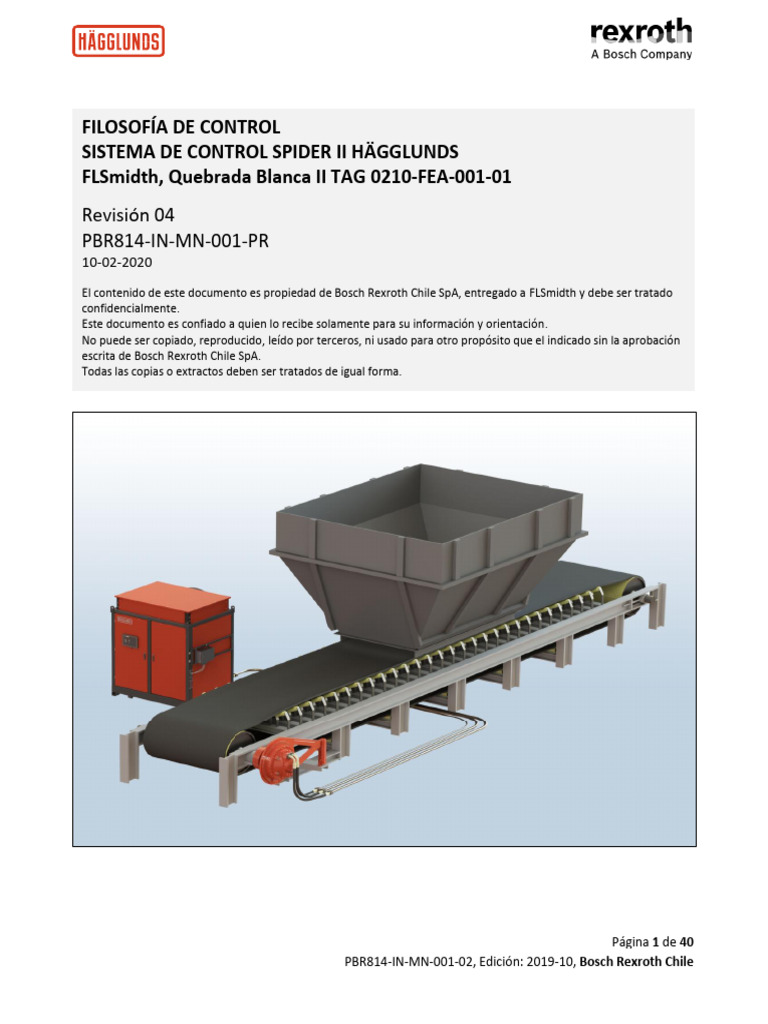 HÄGGLUNDS

rexroth
A Bosch Company

FILOSOFÍA DE CONTROL
SISTEMA DE CONTROL SPIDER II HÄGGLUNDS
FLSmidth, Quebrada Blanca II TAG 0210-FEA-001-01

Revisión 04
PBR814-IN-MN-001-PR
10-02-2020

El contenido de este documento es propiedad de Bosch Rexroth Chile SpA, entregado a FLSmidth y debe ser tratado confidencialmente.
Este documento es confiado a quien lo recibe solamente para su información y orientación.
No puede ser copiado, reproducido, leído por terceros, ni usado para otro propósito que el indicado sin la aprobación escrita de Bosch Rexroth Chile SpA.
Todas las copias o extractos deben ser tratados de igual forma.

Página 1 de 40
PBR814-IN-MN-001-02, Edición: 2019-10, Bosch Rexroth Chile