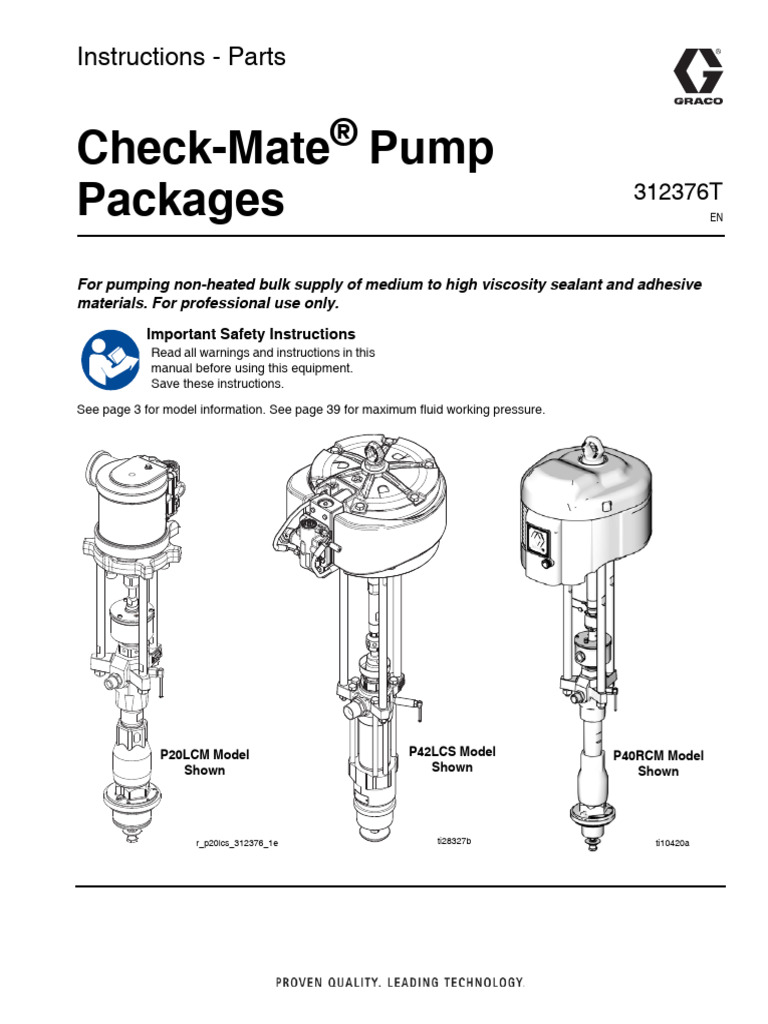 Instructions - Parts

GRACO

Check-Mate® Pump Packages

312376T

EN

For pumping non-heated bulk supply of medium to high viscosity sealant and adhesive materials. For professional use only.

Important Safety Instructions
Read all warnings and instructions in this manual before using this equipment. Save these instructions.

See page 3 for model information. See page 39 for maximum fluid working pressure.

P20LCM Model Shown

r_p20lcs_312376_1e

P42LCS Model Shown

ti28327b

P40RCM Model Shown

ti10420a

PROVEN QUALITY. LEADING TECHNOLOGY.