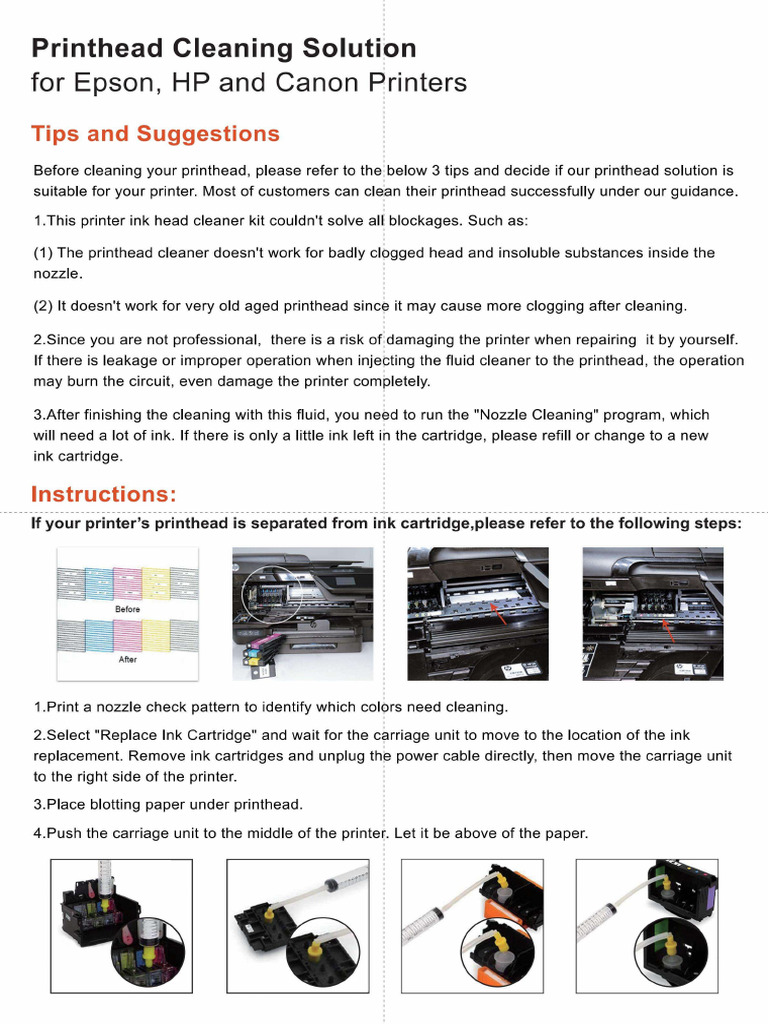 Printhead Cleaning Solution
for Epson, HP and Canon Printers

Tips and Suggestions

Before cleaning your printhead, please refer to the below 3 tips and decide if our printhead solution is suitable for your printer. Most of customers can clean their printhead successfully under our guidance.

1.This printer ink head cleaner kit couldn't solve all blockages. Such as:

(1) The printhead cleaner doesn't work for badly clogged head and insoluble substances inside the nozzle.

(2) It doesn't work for very old aged printhead since it may cause more clogging after cleaning.

2.Since you are not professional, there is a risk of damaging the printer when repairing it by yourself. If there is leakage or improper operation when injecting the fluid cleaner to the printhead, the operation may burn the circuit, even damage the printer completely.

3.After finishing the cleaning with this fluid, you need to run the "Nozzle Cleaning" program, which will need a lot of ink. If there is only a little ink left in the cartridge, please refill or change to a new ink cartridge.

Instructions:

If your printer's printhead is separated from ink cartridge,please refer to the following steps:

Before

After

1.Print a nozzle check pattern to identify which colors need cleaning.

2.Select "Replace Ink Cartridge" and wait for the carriage unit to move to the location of the ink replacement. Remove ink cartridges and unplug the power cable directly, then move the carriage unit to the right side of the printer.

3.Place blotting paper under printhead.

4.Push the carriage unit to the middle of the printer. Let it be above of the paper.