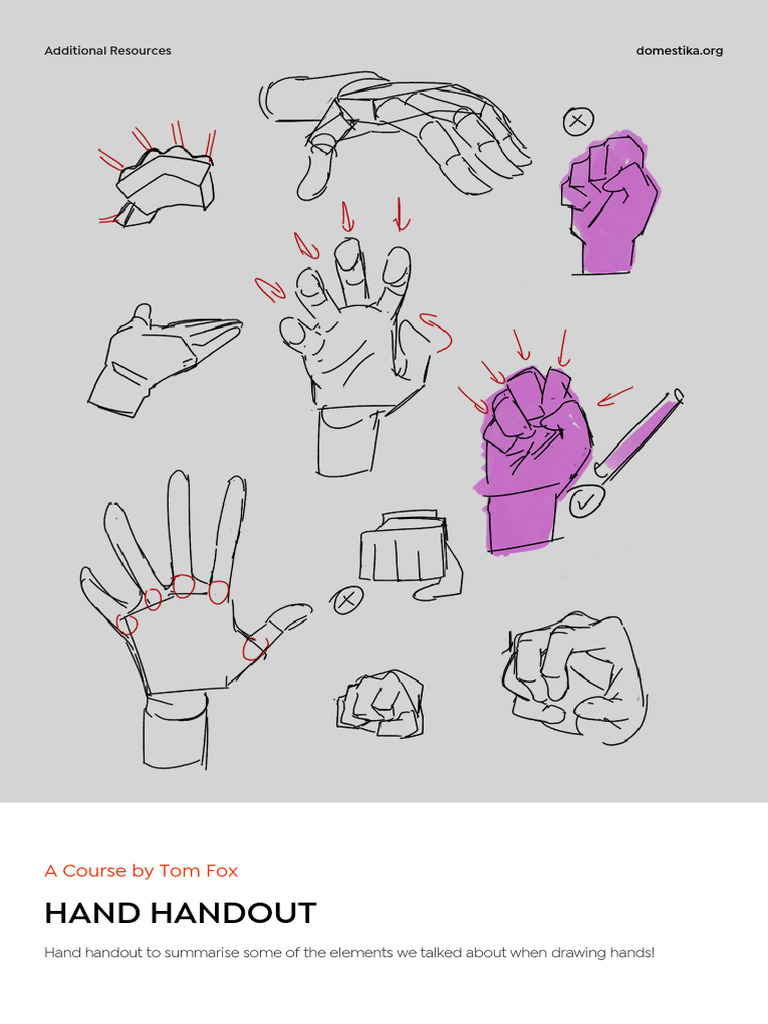 Additional Resources

domestika.org

A Course by Tom Fox

HAND HANDOUT

Hand handout to summarise some of the elements we talked about when drawing hands!