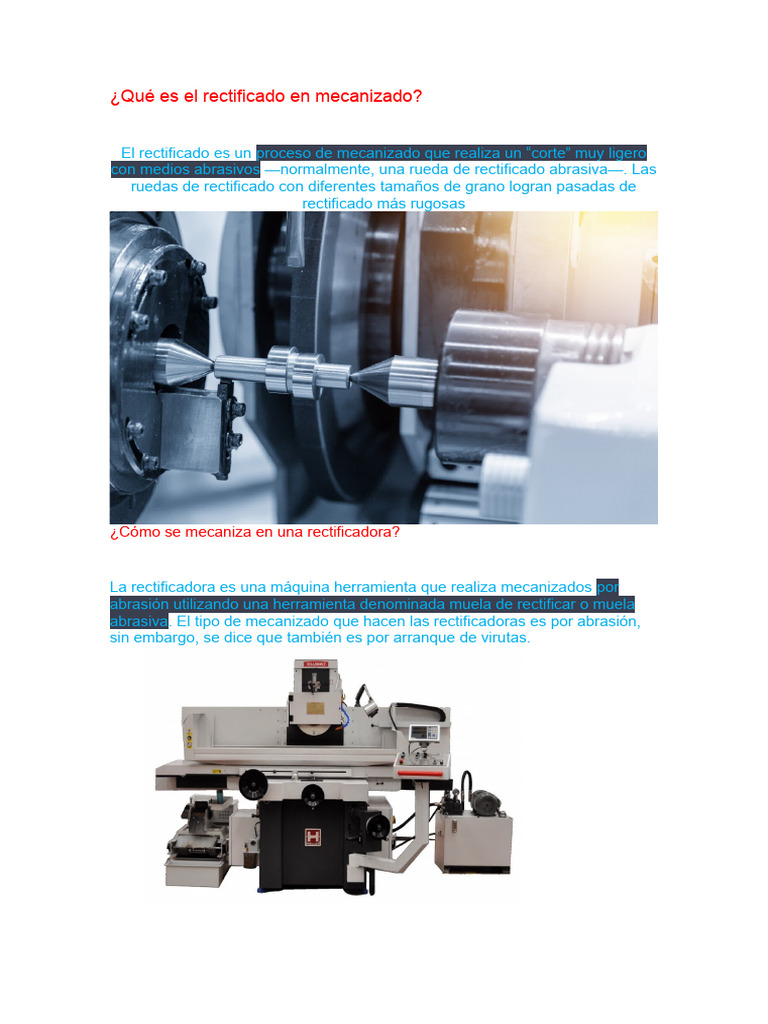 ¿Qué es el rectificado en mecanizado?

El rectificado es un proceso de mecanizado que realiza un "corte" muy ligero con medios abrasivos —normalmente, una rueda de rectificado abrasiva—. Las ruedas de rectificado con diferentes tamaños de grano logran pasadas de rectificado más rugosas

¿Cómo se mecaniza en una rectificadora?

La rectificadora es una máquina herramienta que realiza mecanizados por abrasión utilizando una herramienta denominada muela de rectificar o muela abrasiva. El tipo de mecanizado que hacen las rectificadoras es por abrasión, sin embargo, se dice que también es por arranque de virutas.